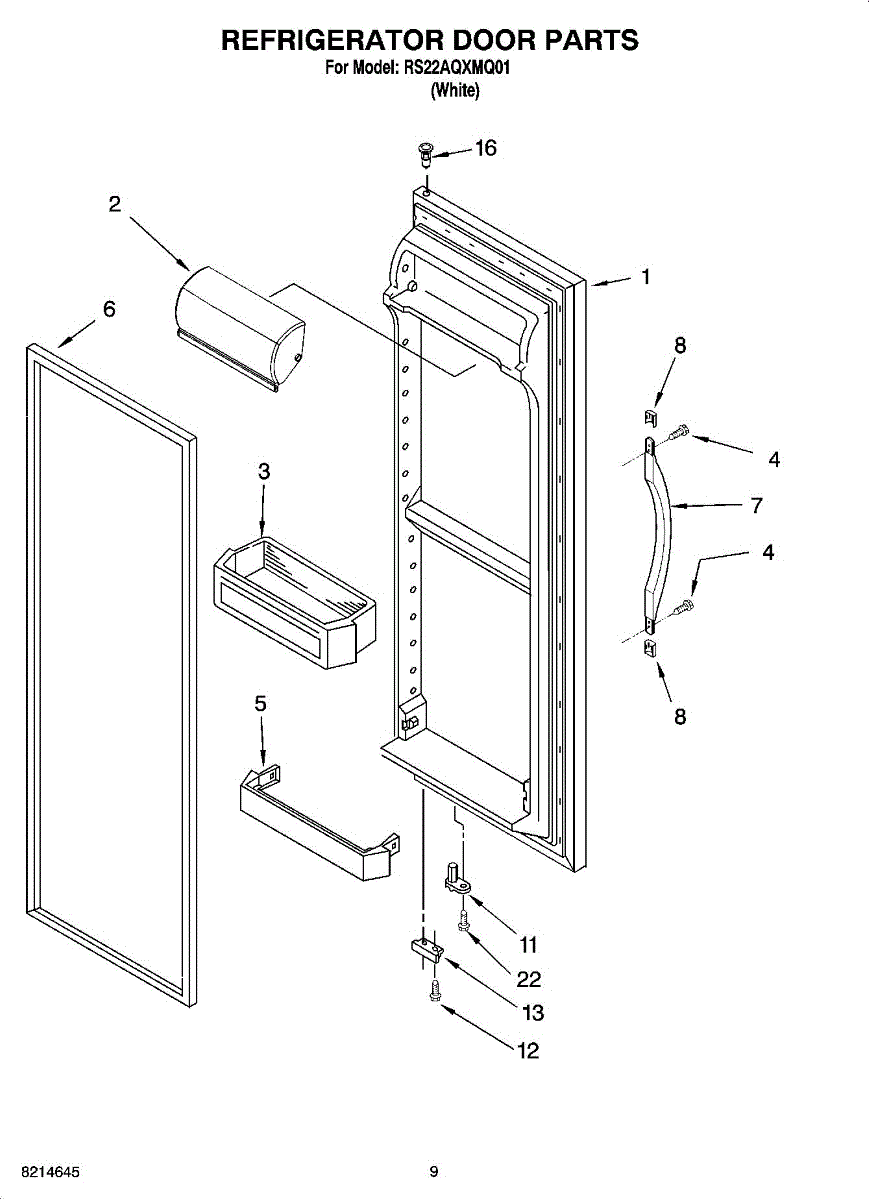 REFRIGERATOR DOOR PARTS
For Model: RS22AQXMQ01
(White)

16
2
1
6
8
4
3
7
4
8
5
11
22
13
12

8214645
9