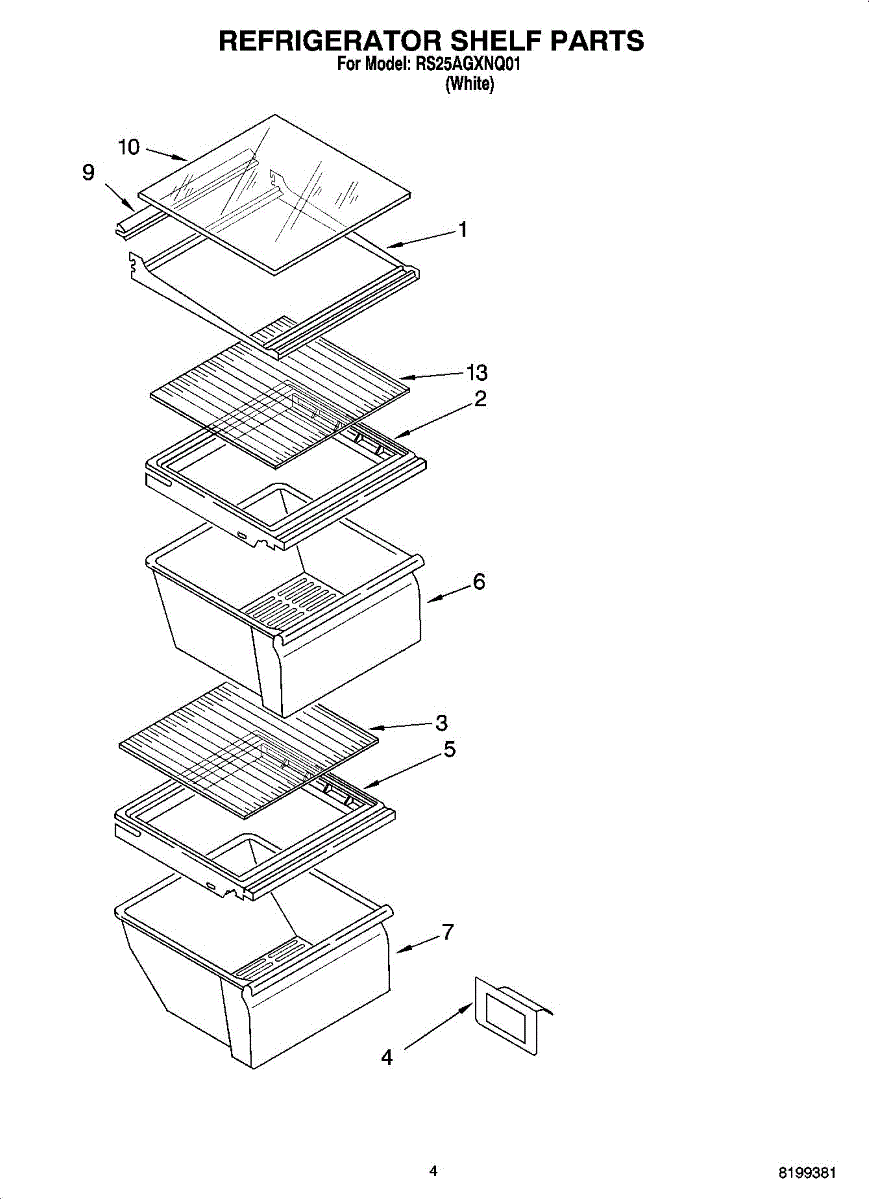 REFRIGERATOR SHELF PARTS
For Model: RS25AGXNQ01
(White)

10
9
1
13
2
6
3
5
7
4

4

8199381