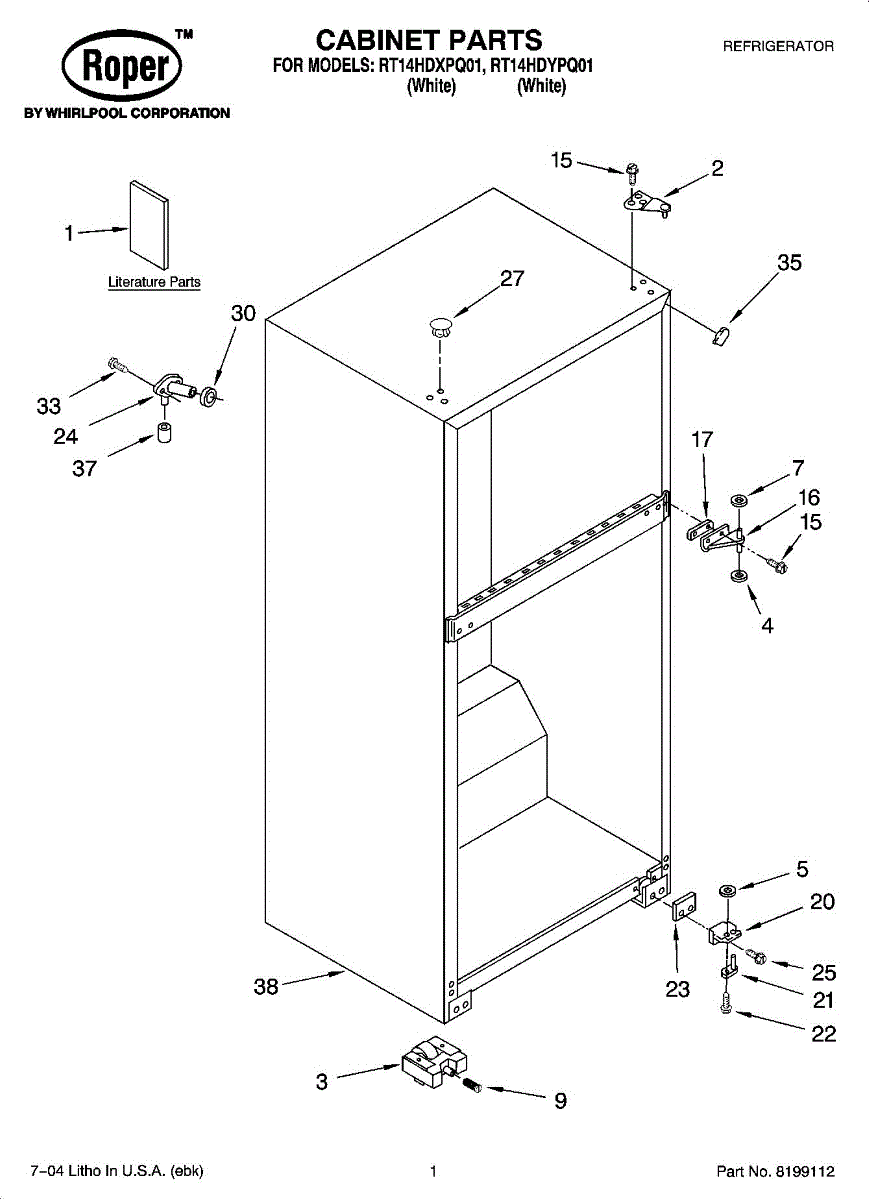 Roper™
BY WHIRLPOOL CORPORATION

CABINET PARTS
FOR MODELS: RT14HDXPQ01, RT14HDYPQ01
(White) (White)

REFRIGERATOR

15
2
1
Literature Parts
35
27
30
33
24
37
17
7
16
15
4
5
20
25
23
21
22
38
3
9

7–04 Litho In U.S.A. (ebk)

1

Part No. 8199112