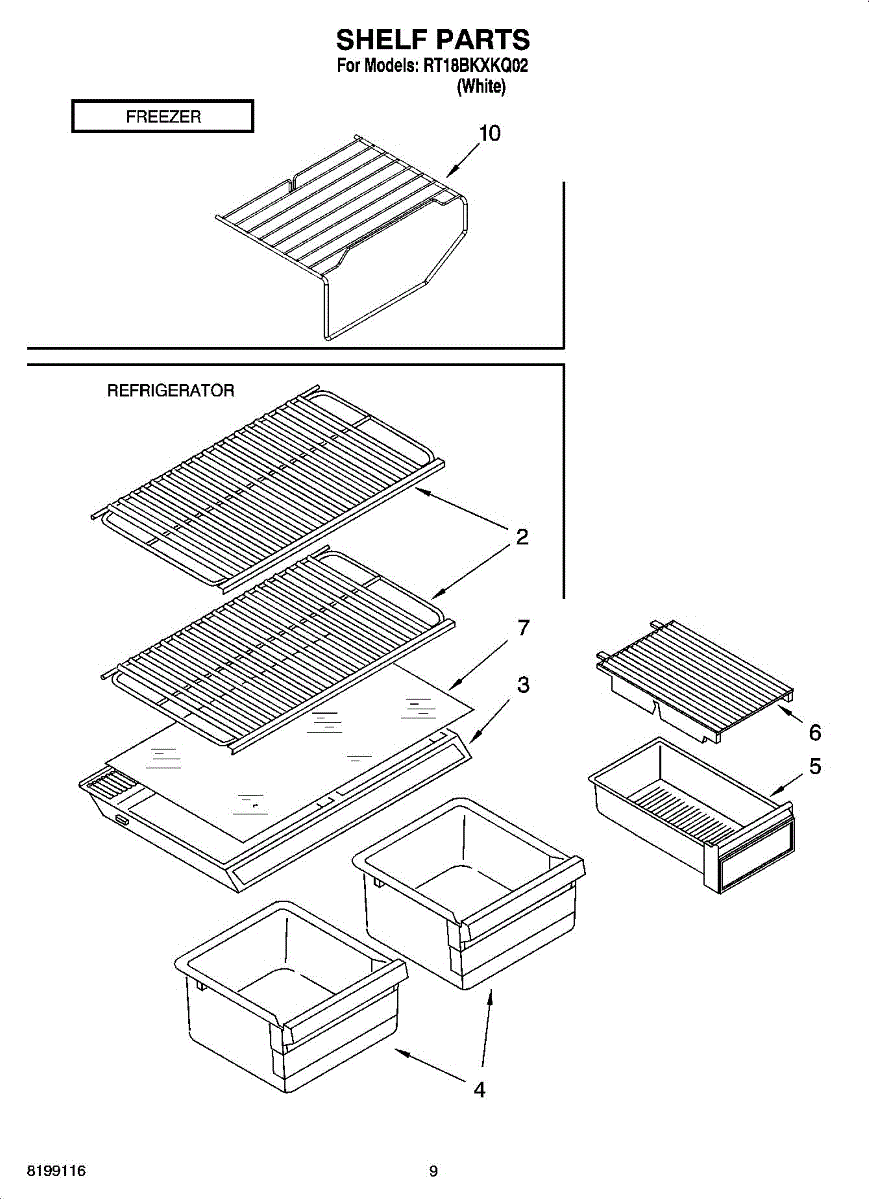 SHELF PARTS
For Models: RT18BKXKQ02
(White)

FREEZER

10

REFRIGERATOR

2

7

3

6

5

4

8199116

9