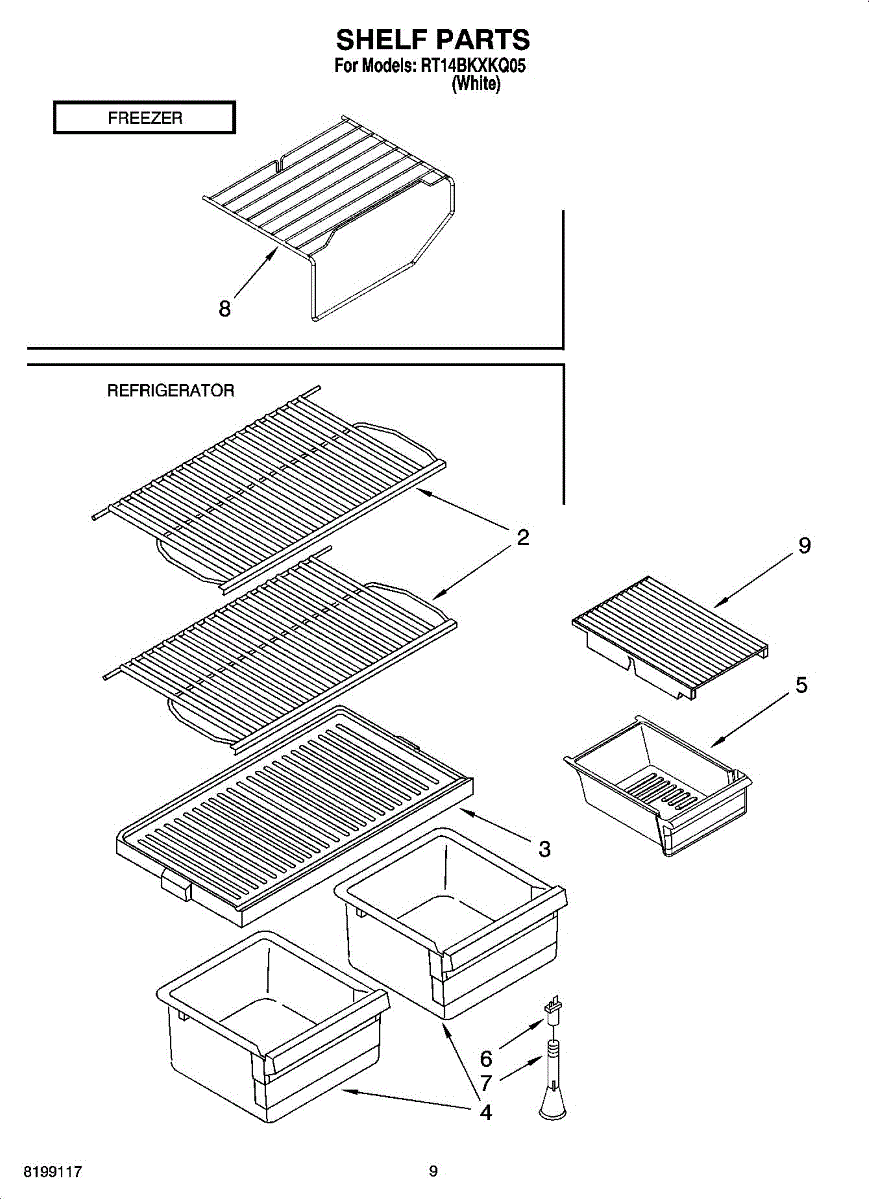 SHELF PARTS
For Models: RT14BKXKQ05
(White)

FREEZER

8

REFRIGERATOR

2

9

5

3

6
7
4

8199117

9