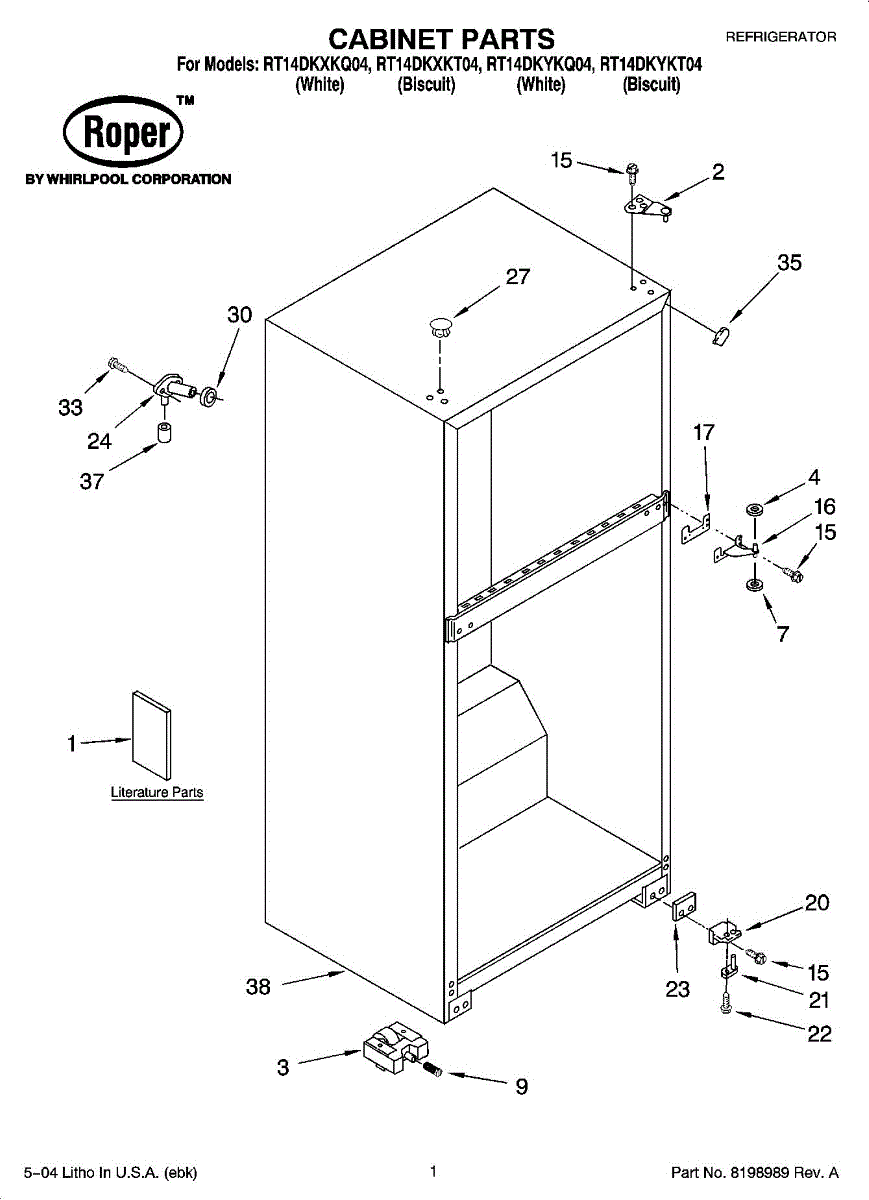 CABINET PARTS

REFRIGERATOR

For Models: RT14DKXKQ04, RT14DKXKT04, RT14DKYKQ04, RT14DKYKT04
(White) (Biscuit) (White) (Biscuit)

Roper™
BY WHIRLPOOL CORPORATION

15
2
35
27
30
33
24
37
17
4
16
15
7
1
Literature Parts
20
15
21
22
23
38
3
9

5–04 Litho In U.S.A. (ebk)

1

Part No. 8198989 Rev. A