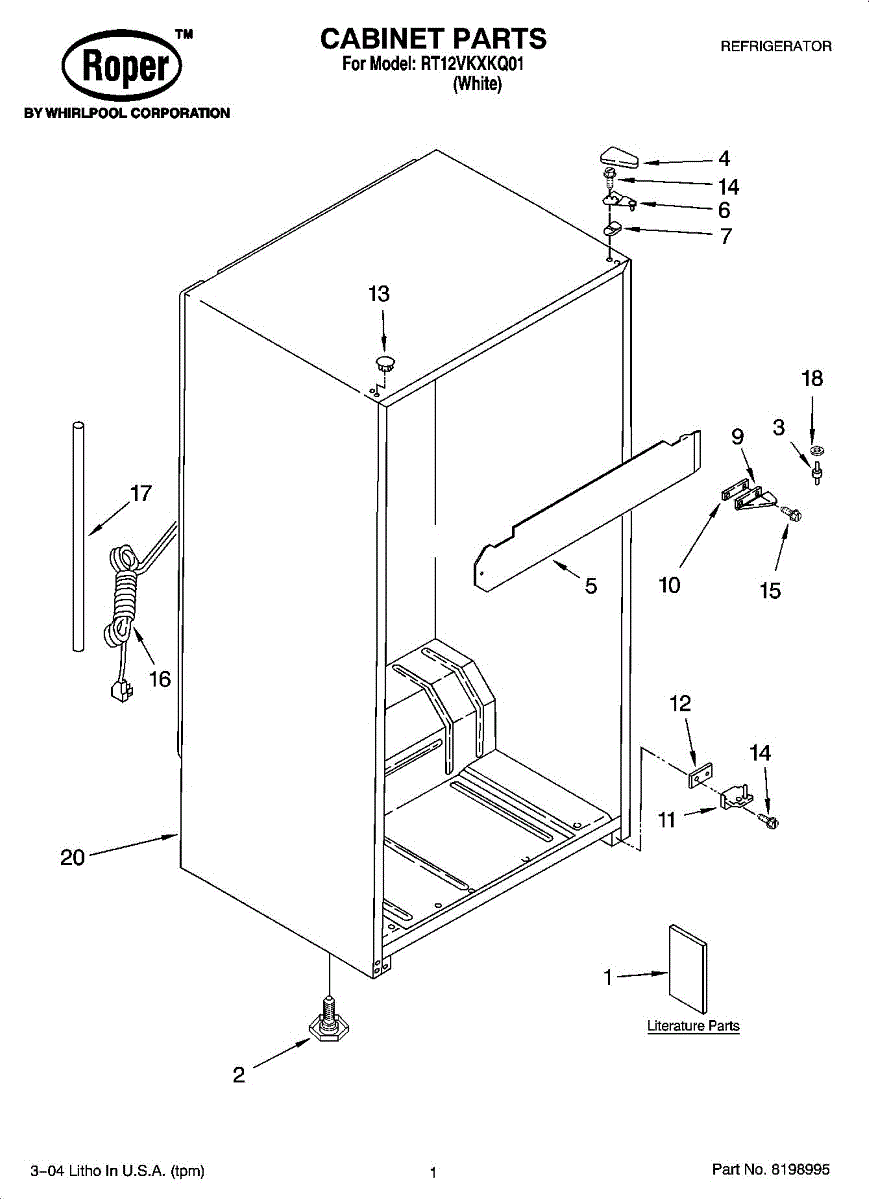 Roper™
BY WHIRLPOOL CORPORATION

CABINET PARTS
For Model: RT12VKXKQ01
(White)

REFRIGERATOR

4
14
6
7
13
18
3
9
17
5
10
15
16
12
14
11
20
1
Literature Parts
2

3–04 Litho In U.S.A. (tpm)

1

Part No. 8198995