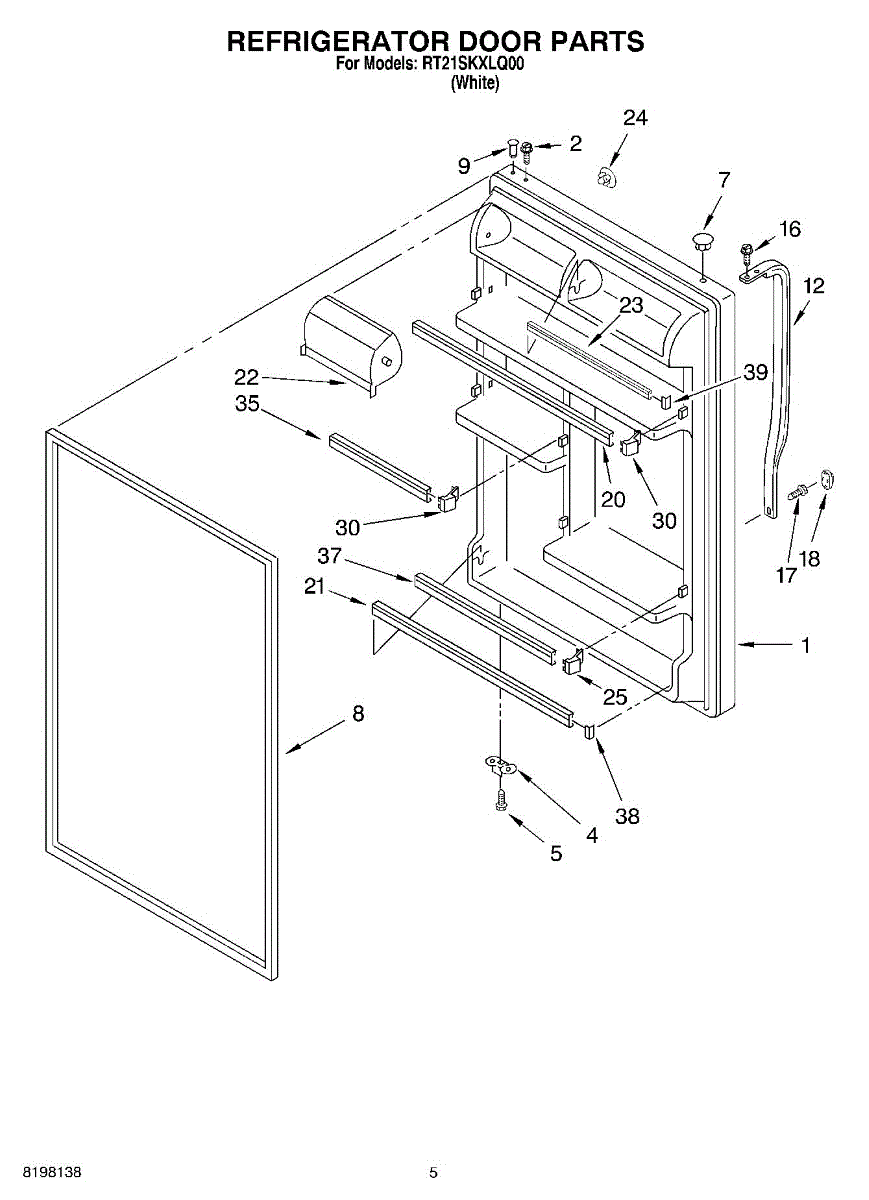 REFRIGERATOR DOOR PARTS
For Models: RT21SKXLQ00
(White)

24
9
2
7
16
12
23
22
39
35
20
30
30
17
18
37
21
1
25
8
38
4
5

8198138
5