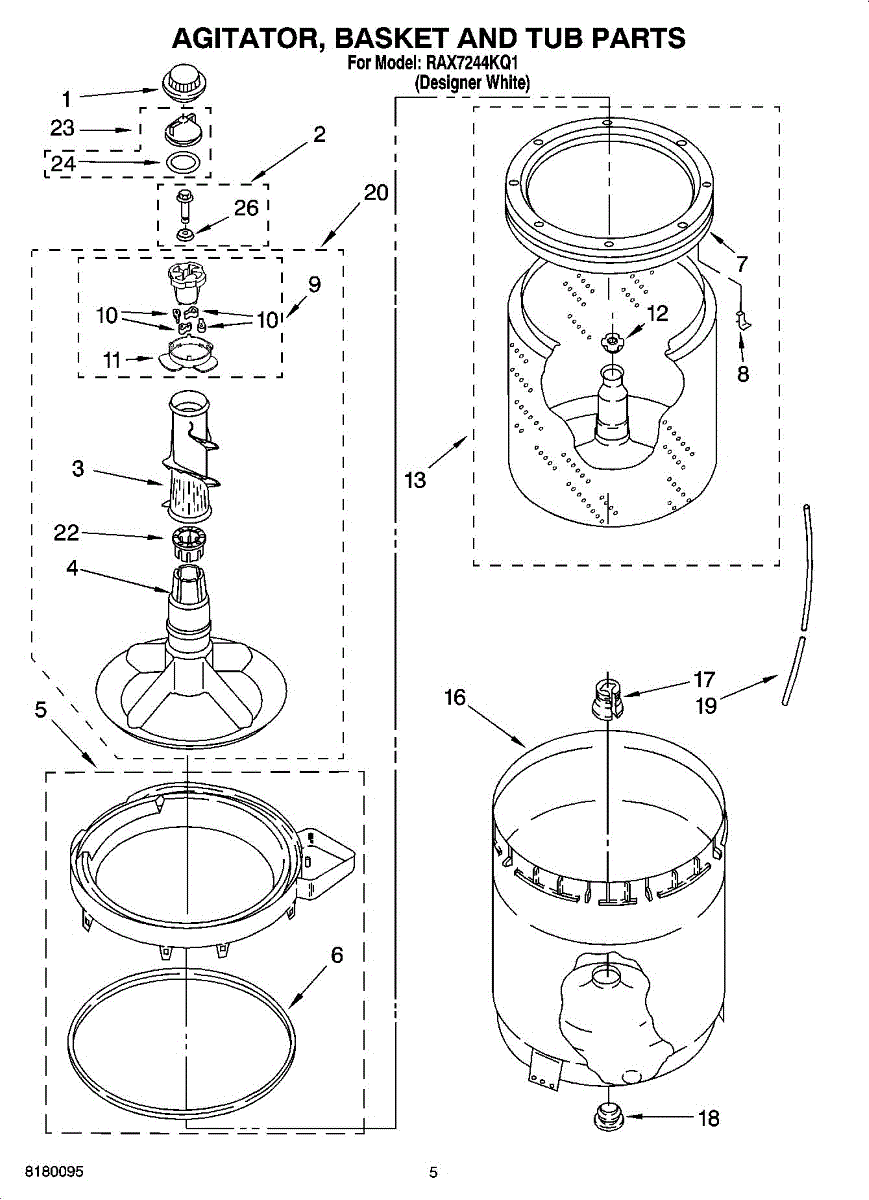 AGITATOR, BASKET AND TUB PARTS
For Model: RAX7244KQ1
(Designer White)

1
23
24
2
26
20
9
10
10
11
3
22
4
5
6
7
12
8
13
16
17
19
18

8180095

5