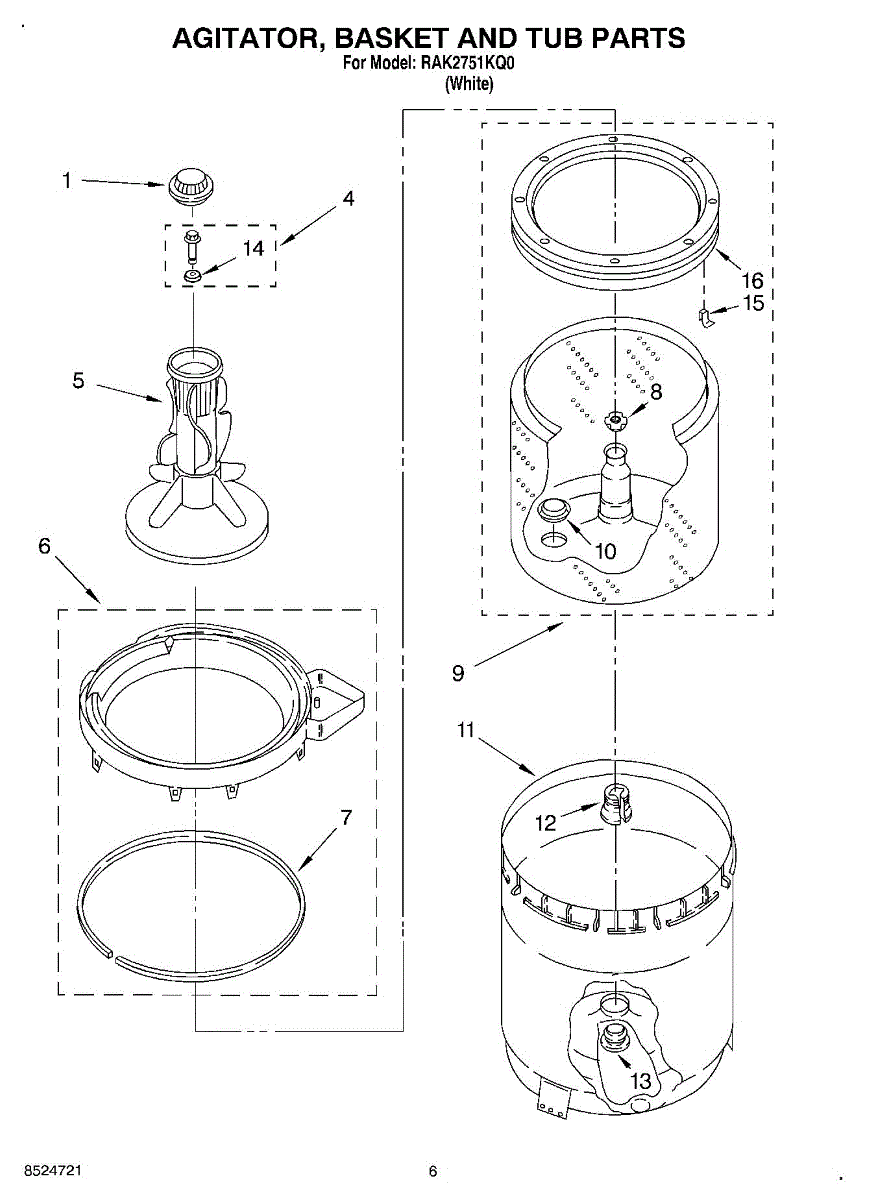 AGITATOR, BASKET AND TUB PARTS
For Model: RAK2751KQ0
(White)

1
4
14
5
6
7
16
15
8
10
9
11
12
13

8524721
6