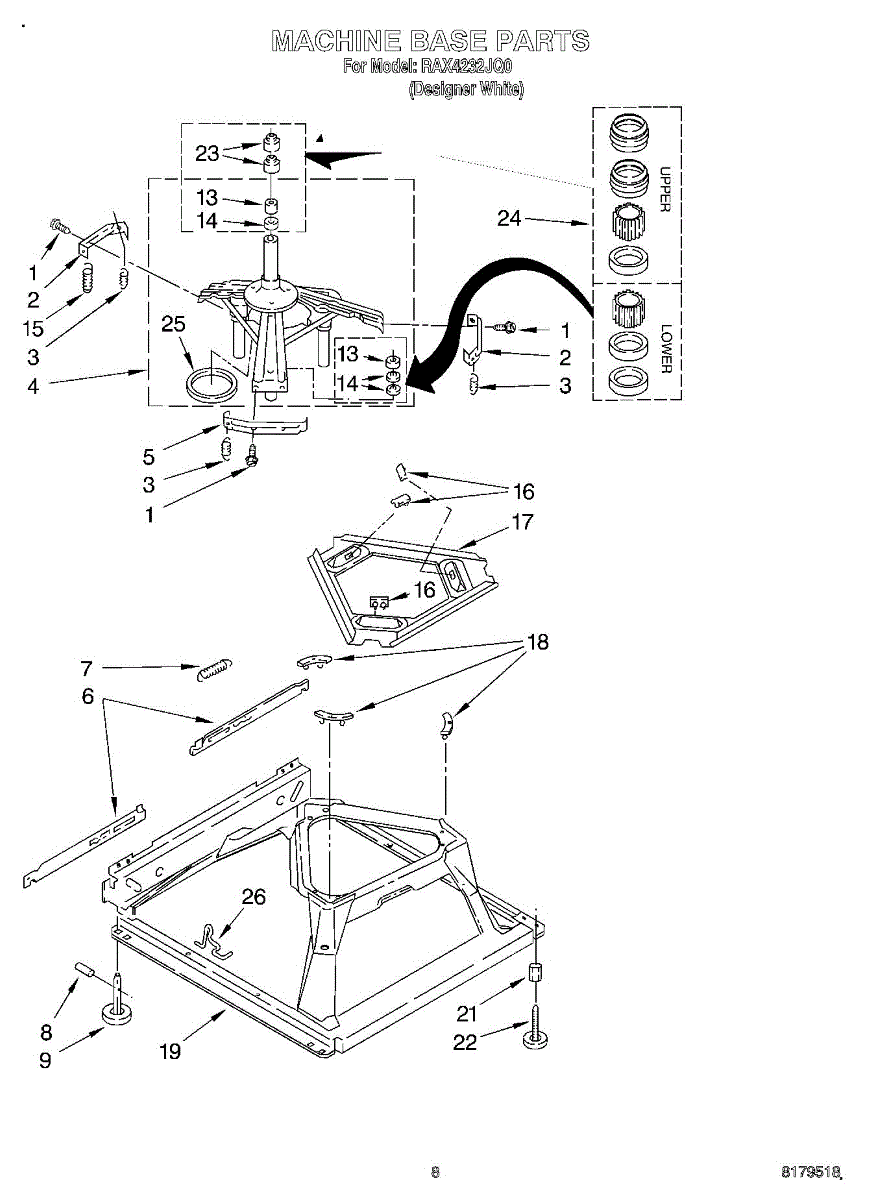 MACHINE BASE PARTS
For Model: RAX4232JQ0
(Designer White)

23
13
14
1
2
15
3
4
25
13
14
24
UPPER
LOWER
1
2
3
5
3
1
16
17
16
18
7
6
26
8
9
19
21
22

8

8179518