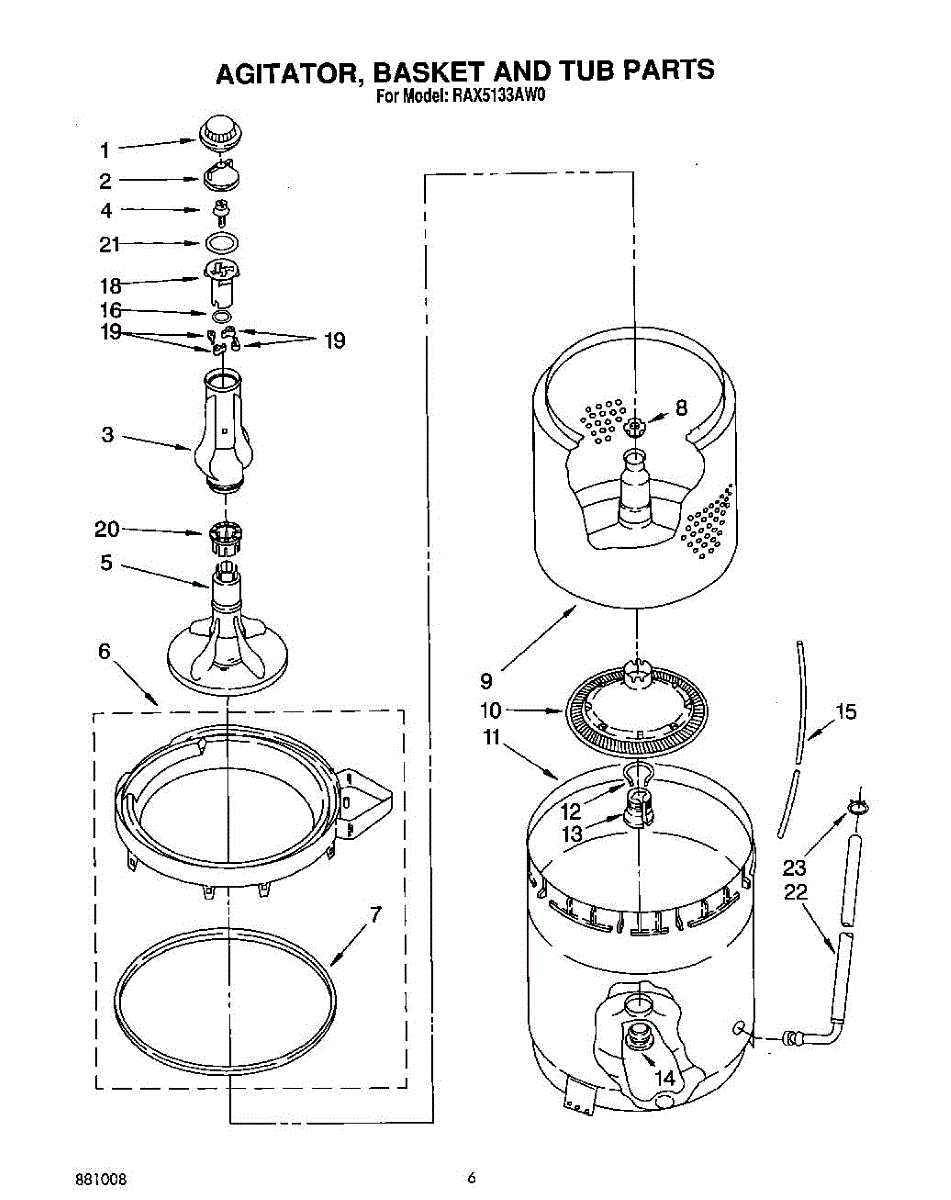 AGITATOR, BASKET AND TUB PARTS
For Model: RAX5133AW0

1
2
4
21
18
16
19
19
3
20
5
6
7
8
9
10
11
12
13
14
15
23
22

881008

6