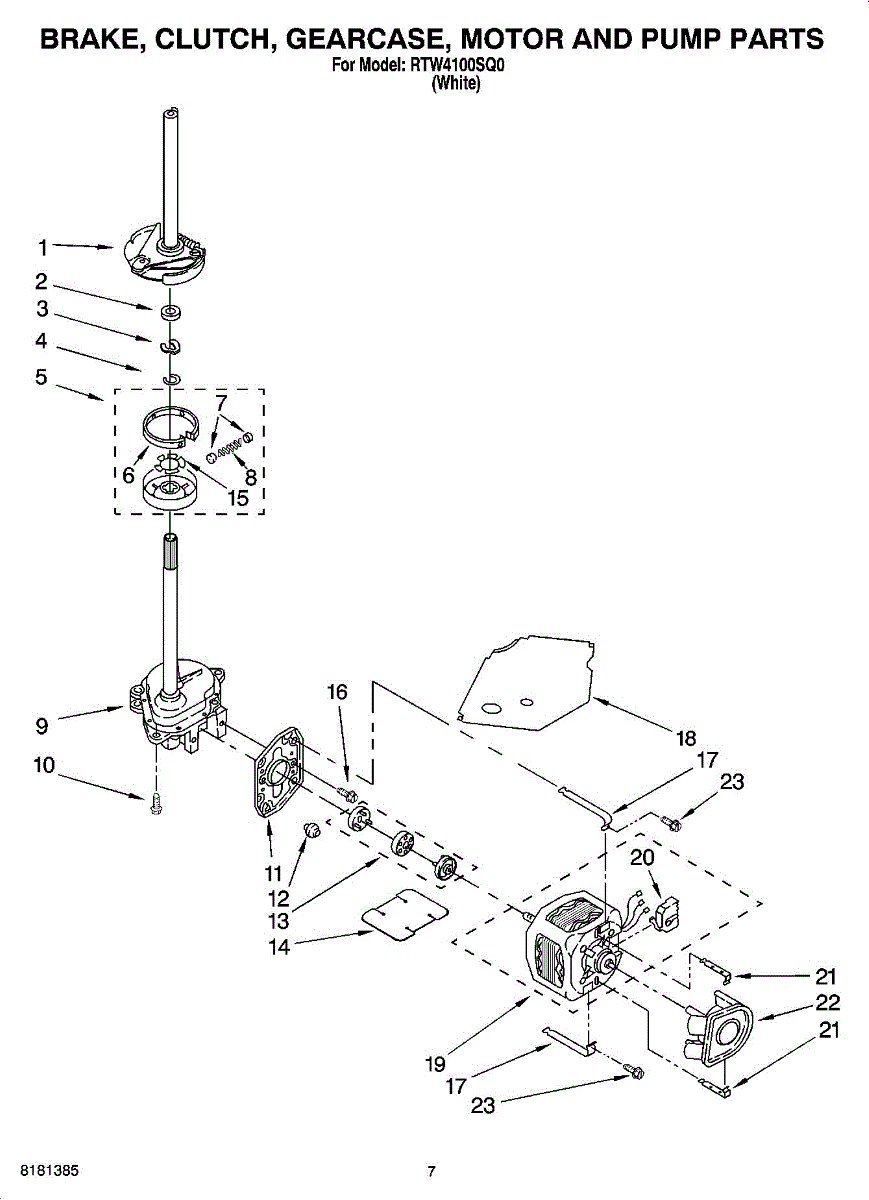 BRAKE, CLUTCH, GEARCASE, MOTOR AND PUMP PARTS
For Model: RTW4100SQ0
(White)

1
2
3
4
5
7
6
8
15
9
10
16
18
17
23
11
12
13
14
20
21
22
21
19
17
23

8181385
7