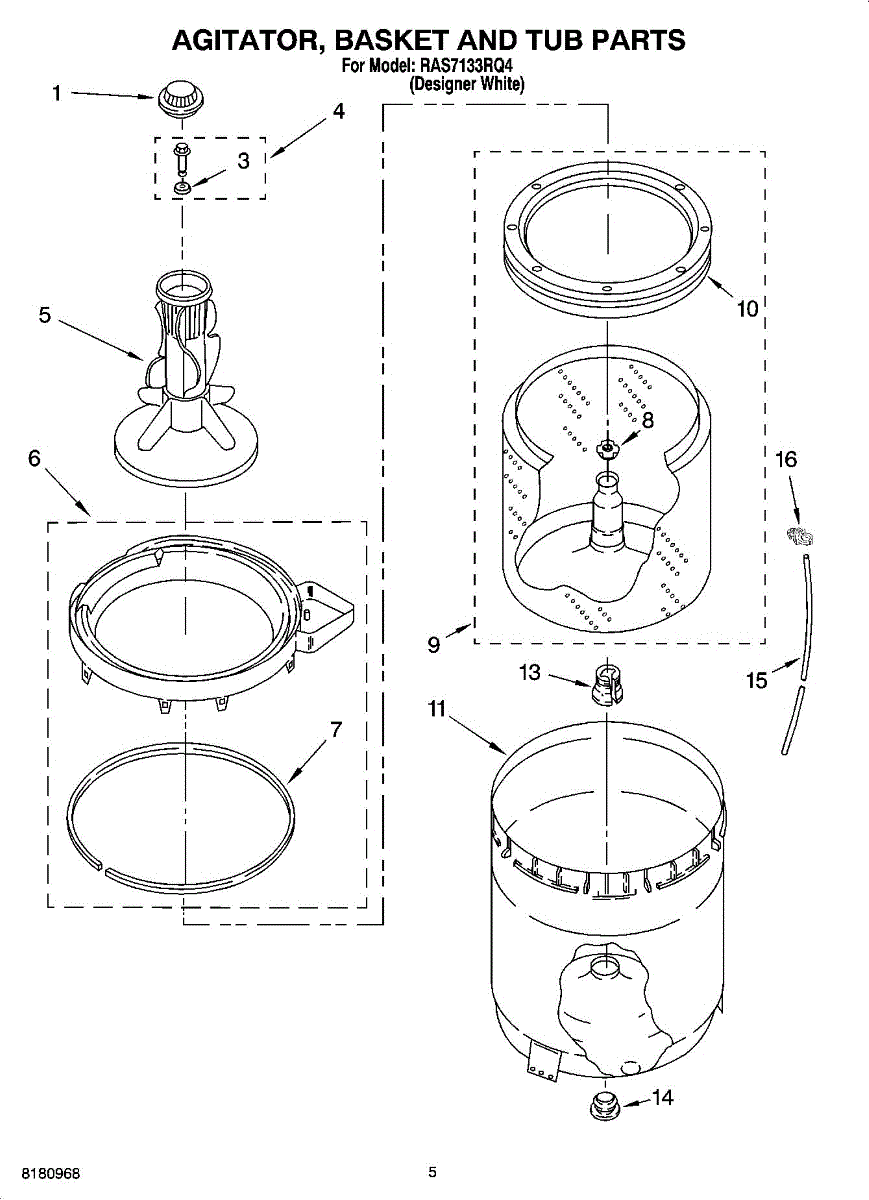 AGITATOR, BASKET AND TUB PARTS
For Model: RAS7133RQ4
(Designer White)

1
4
3
5
6
7
10
8
16
9
13
15
11
14

8180968
5