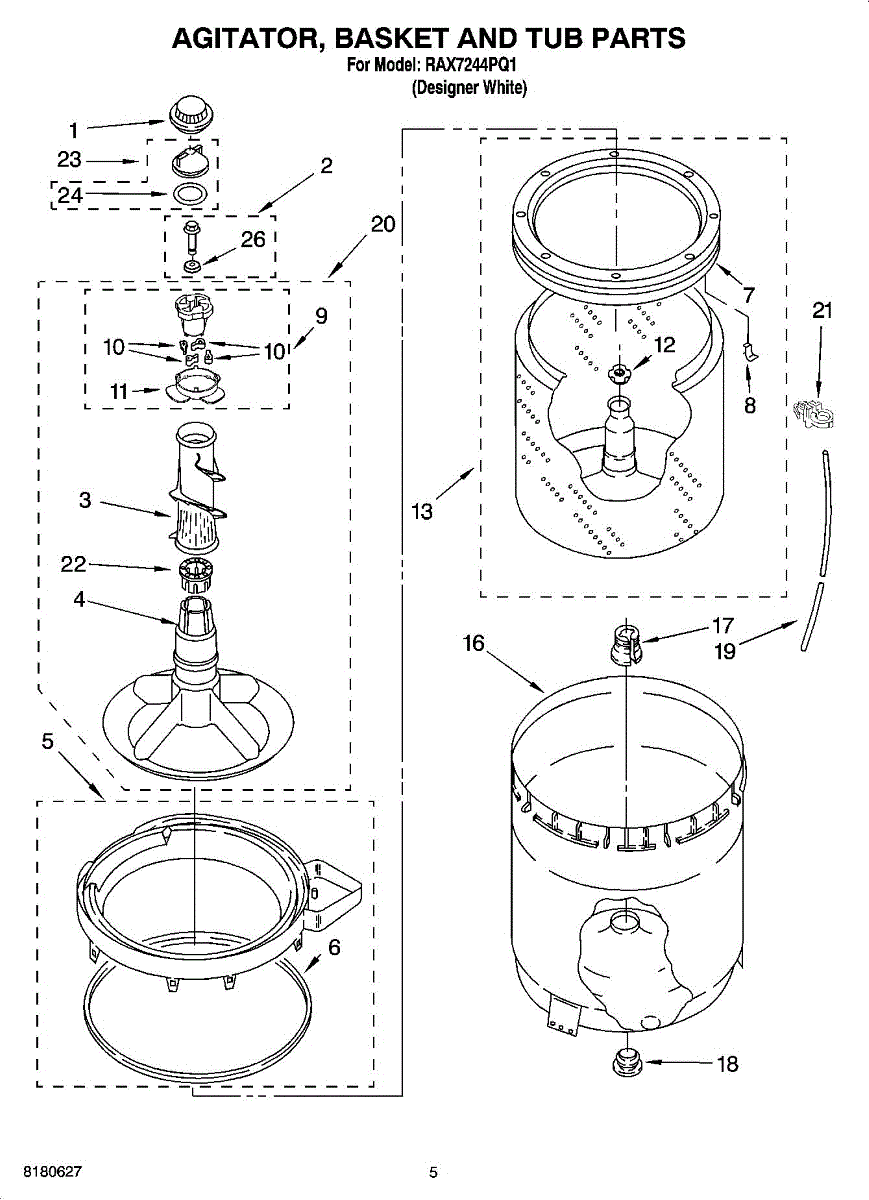 AGITATOR, BASKET AND TUB PARTS
For Model: RAX7244PQ1
(Designer White)

1
23
24
2
26
20
9
10
10
11
3
22
4
5
6
7
21
12
8
13
17
16
19
18

8180627
5