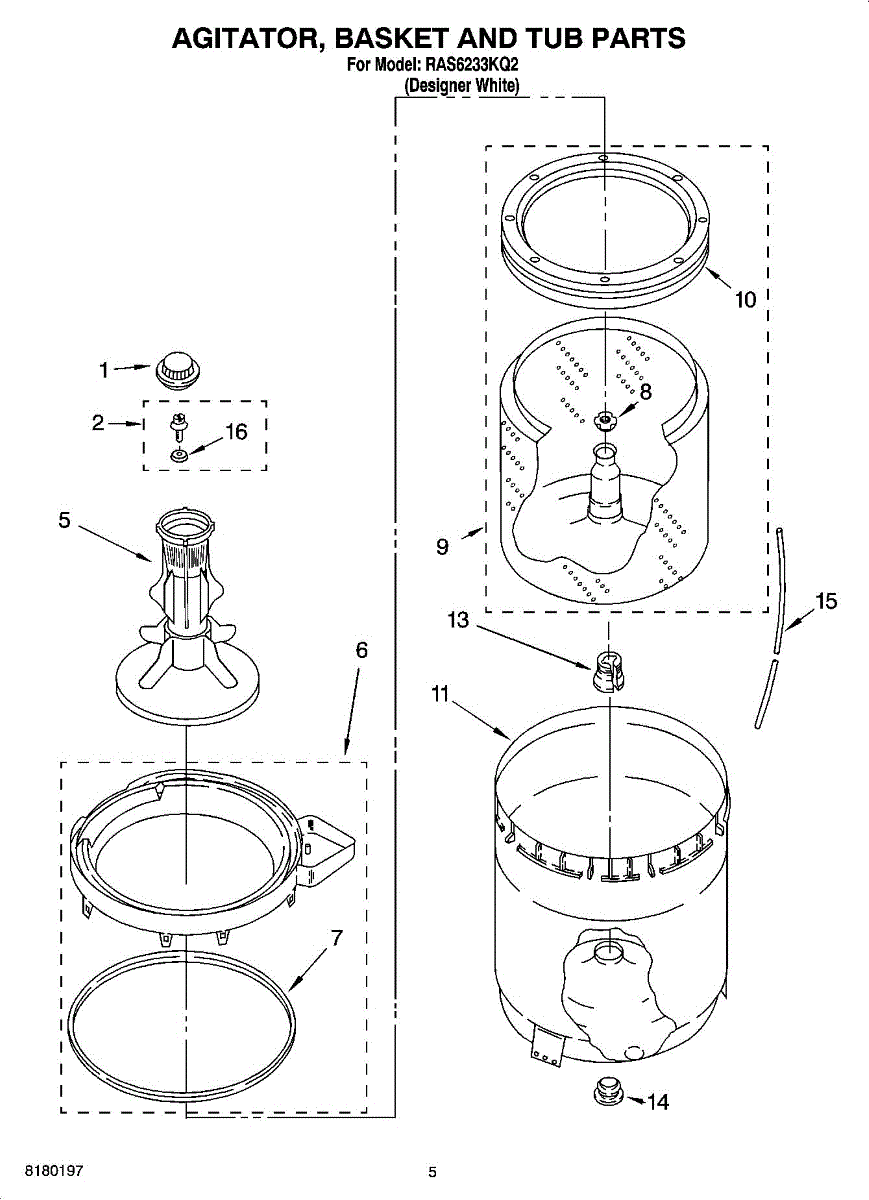 AGITATOR, BASKET AND TUB PARTS
For Model: RAS6233KQ2
(Designer White)

10
1
8
2
16
5
9
15
13
6
11
7
14

8180197

5