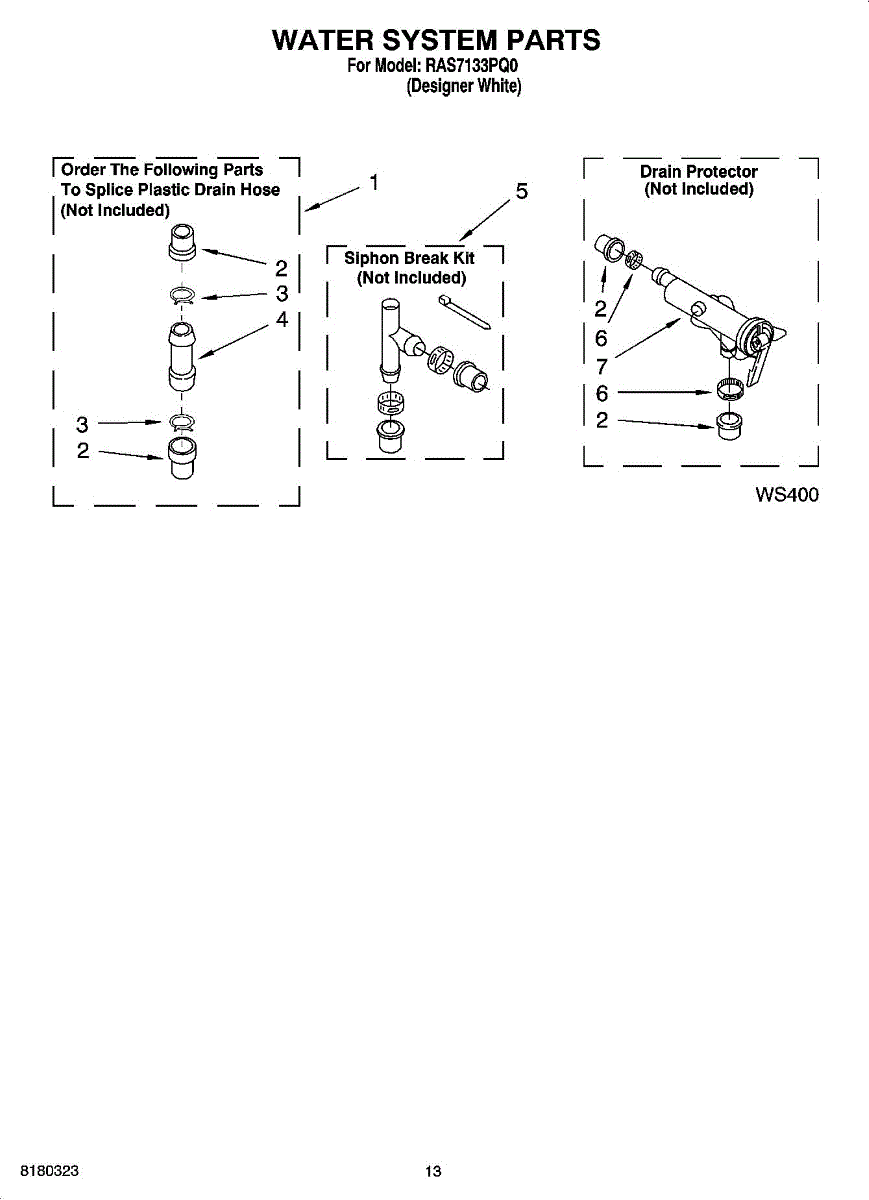 WATER SYSTEM PARTS
For Model: RAS7133PQ0
(Designer White)

Order The Following Parts To Splice Plastic Drain Hose (Not Included)

1

2

3

4

3

2

5

Siphon Break Kit (Not Included)

Drain Protector (Not Included)

2

6

7

6

2

WS400

8180323

13