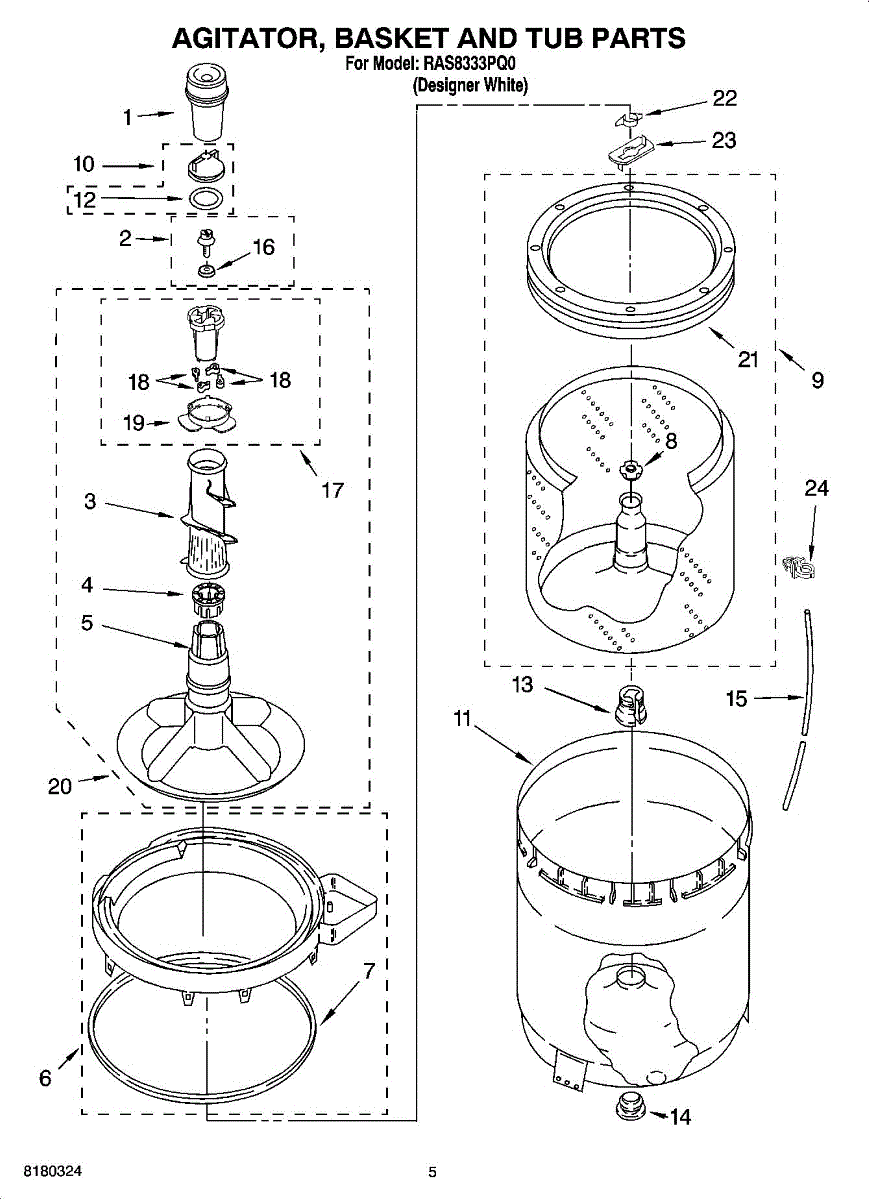 AGITATOR, BASKET AND TUB PARTS
For Model: RAS8333PQ0
(Designer White)

1
10
12
2
16
18
18
19
17
3
4
5
20
6
7
22
23
21
9
8
24
13
15
11
14

8180324
5