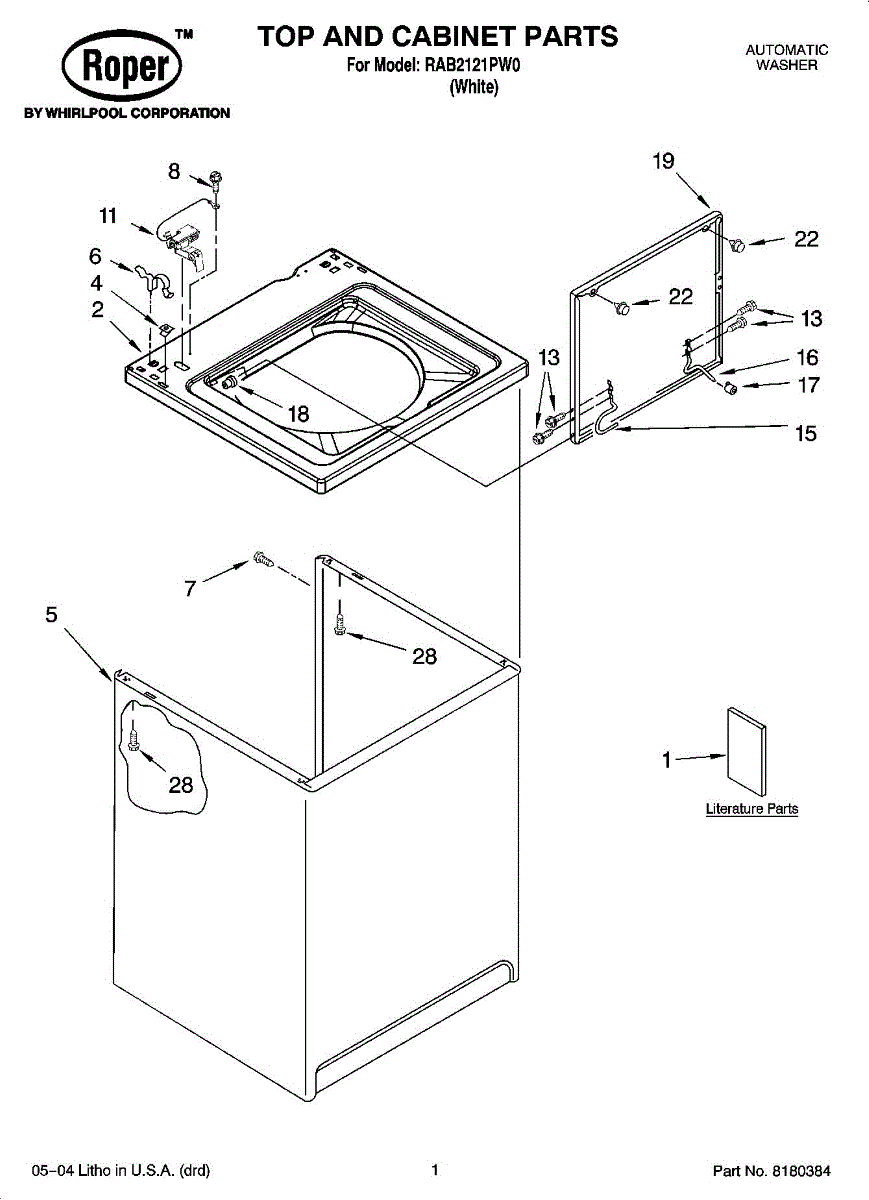 Roper™
BY WHIRLPOOL CORPORATION

TOP AND CABINET PARTS
For Model: RAB2121PW0
(White)

AUTOMATIC
WASHER

8
11
6
4
2
18
19
22
22
13
13
16
17
15
7
5
28
28
1
Literature Parts

05–04 Litho in U.S.A. (drd)
1
Part No. 8180384