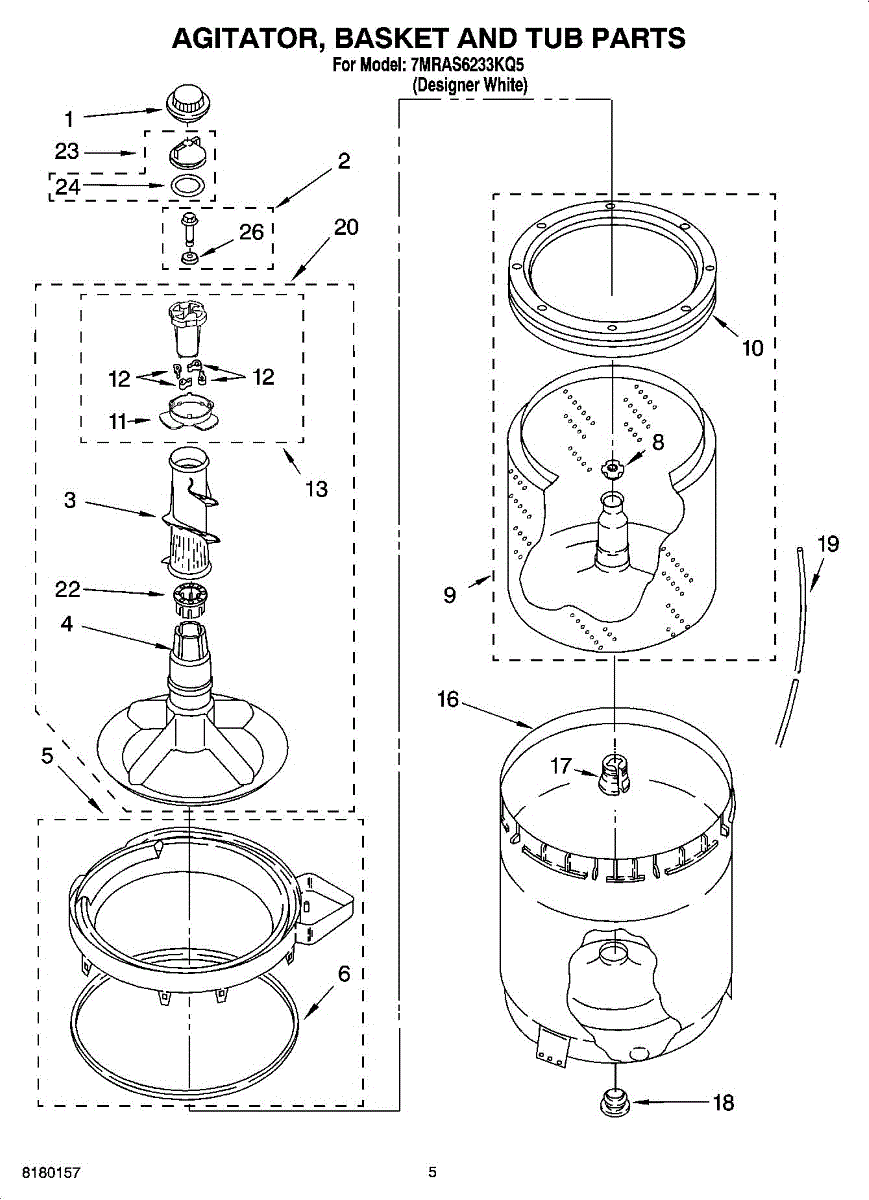 AGITATOR, BASKET AND TUB PARTS
For Model: 7MRAS6233KQ5
(Designer White)

1
23
24
2
26
20
12
12
11
13
3
22
4
5
6
10
8
9
19
16
17
18

8180157
5