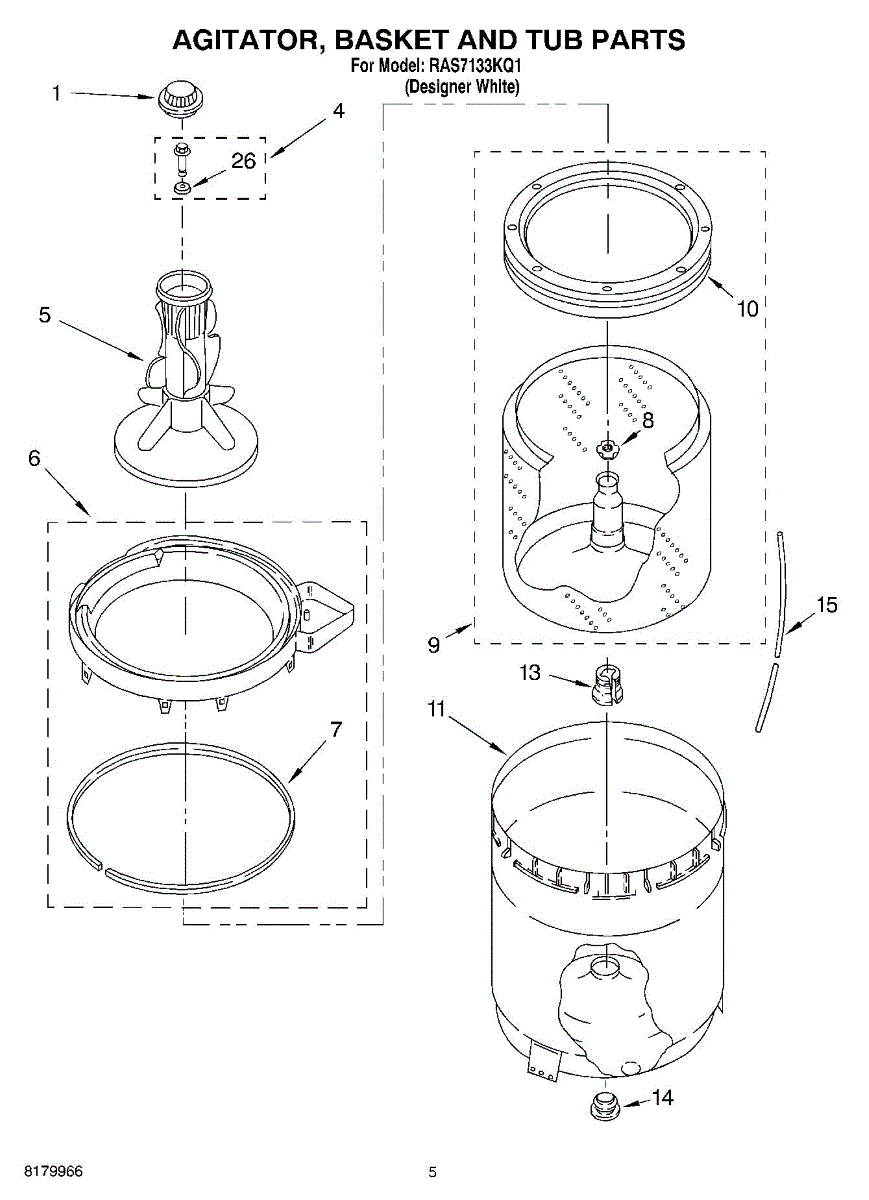 AGITATOR, BASKET AND TUB PARTS
For Model: RAS7133KQ1
(Designer White)

1
4
26
5
6
7
10
8
9
15
13
11
14

8179966

5