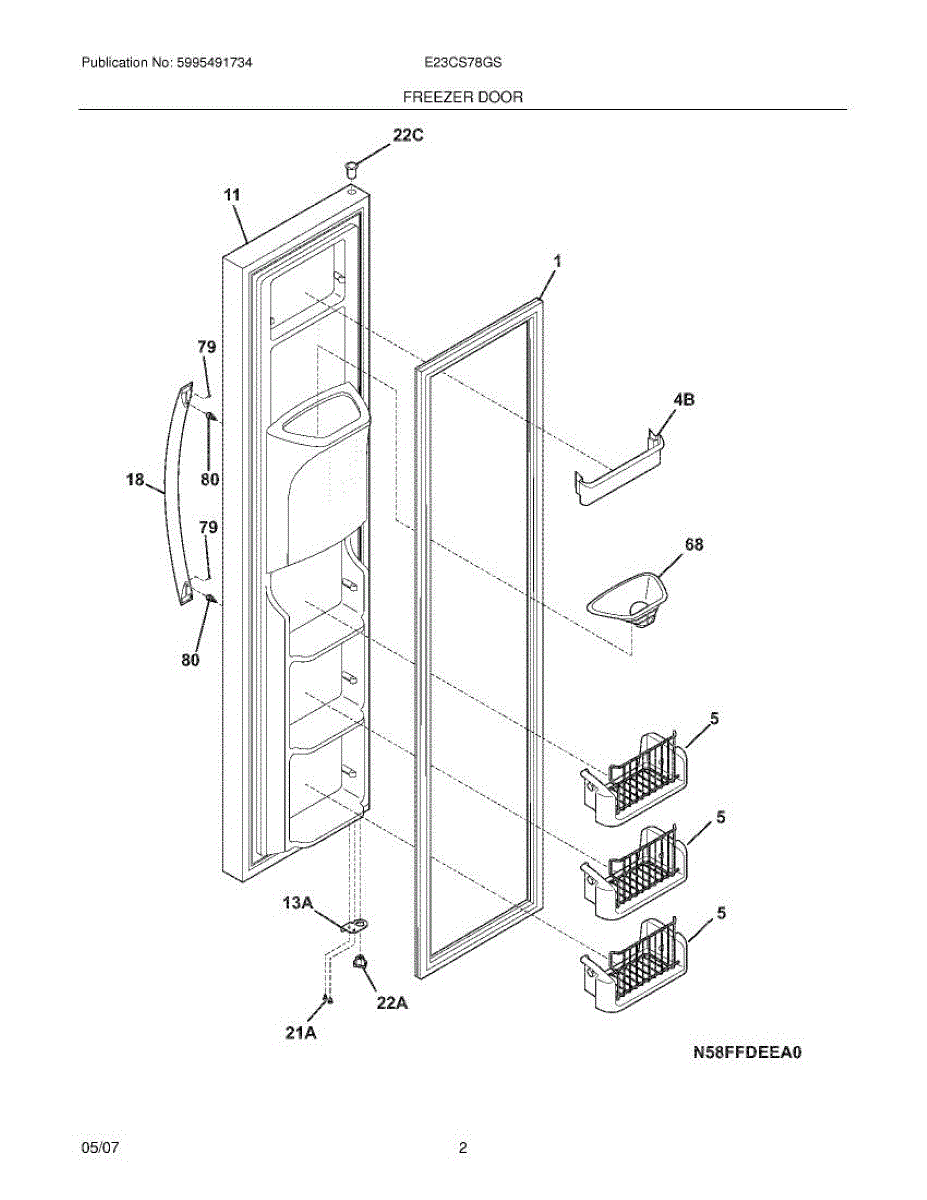 Publication No: 5995491734
E23CS78GS

FREEZER DOOR

22C
11
1
79
4B
18
80
79
68
80
5
5
5
13A
22A
21A

N58FFDEEA0

05/07
2