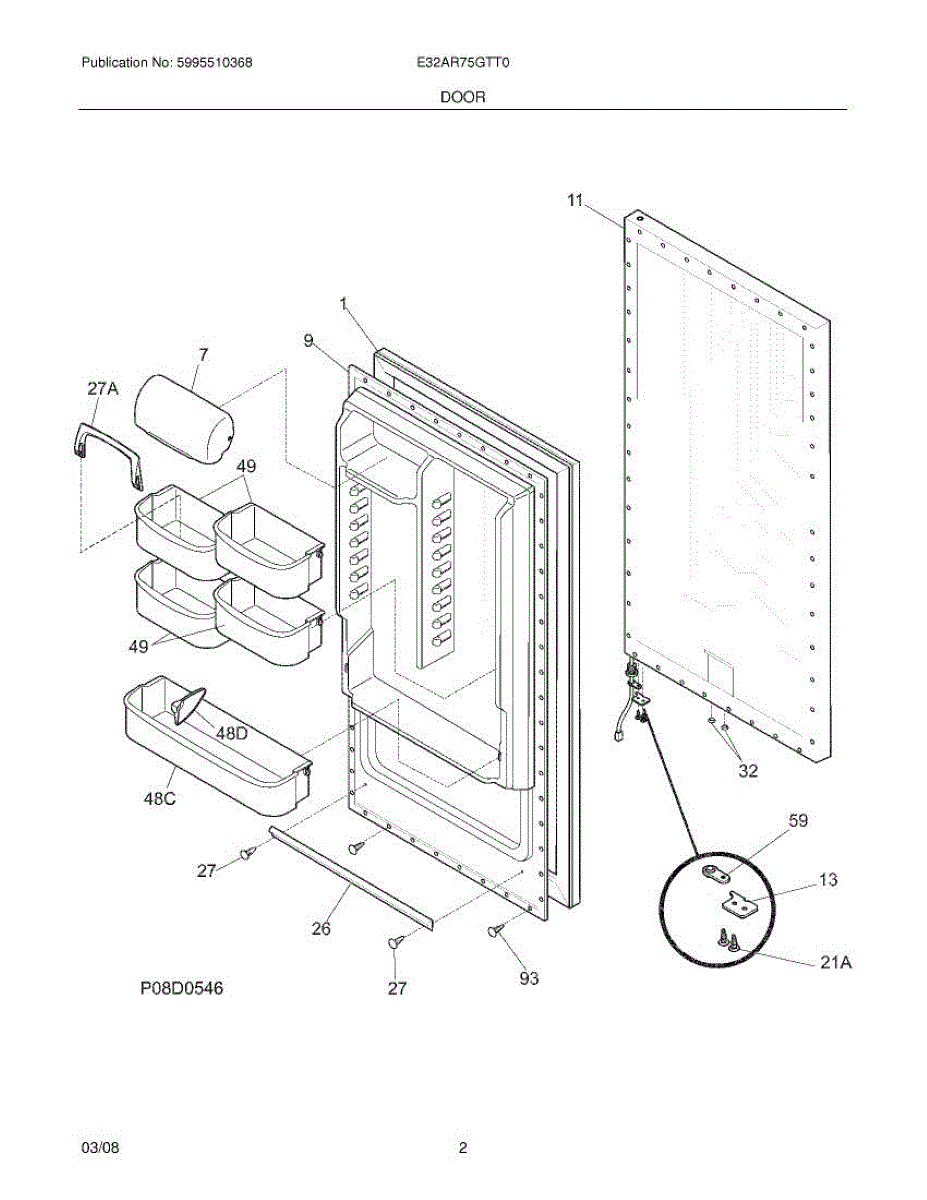 Publication No: 5995510368

E32AR75GTT0

DOOR

11

1

9

7

27A

49

49

48D

48C

32

59

13

21A

27

26

27

93

P08D0546

03/08

2