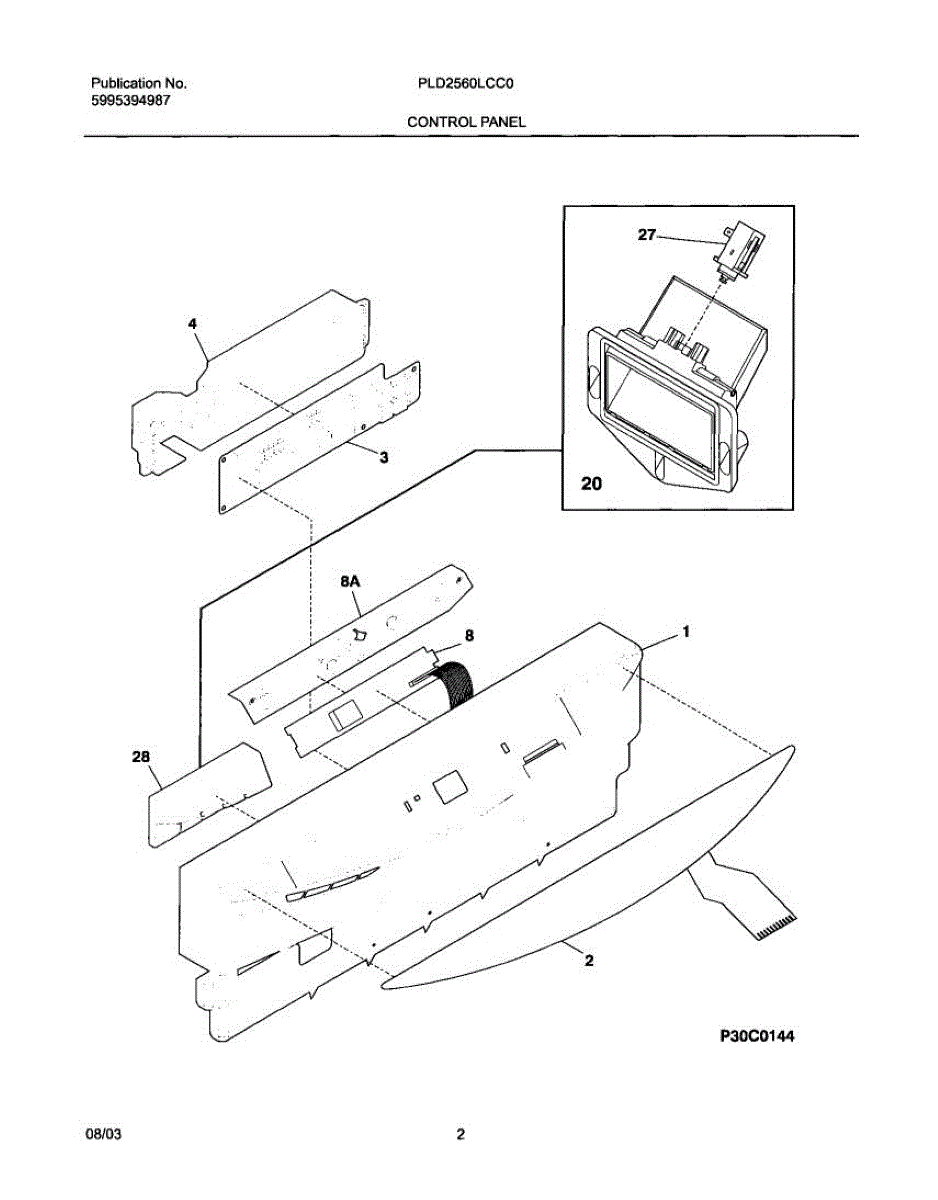 Publication No.
5995394987

PLD2560LCC0

CONTROL PANEL

27

4

3

20

8A

8

1

28

2

P30C0144

08/03

2