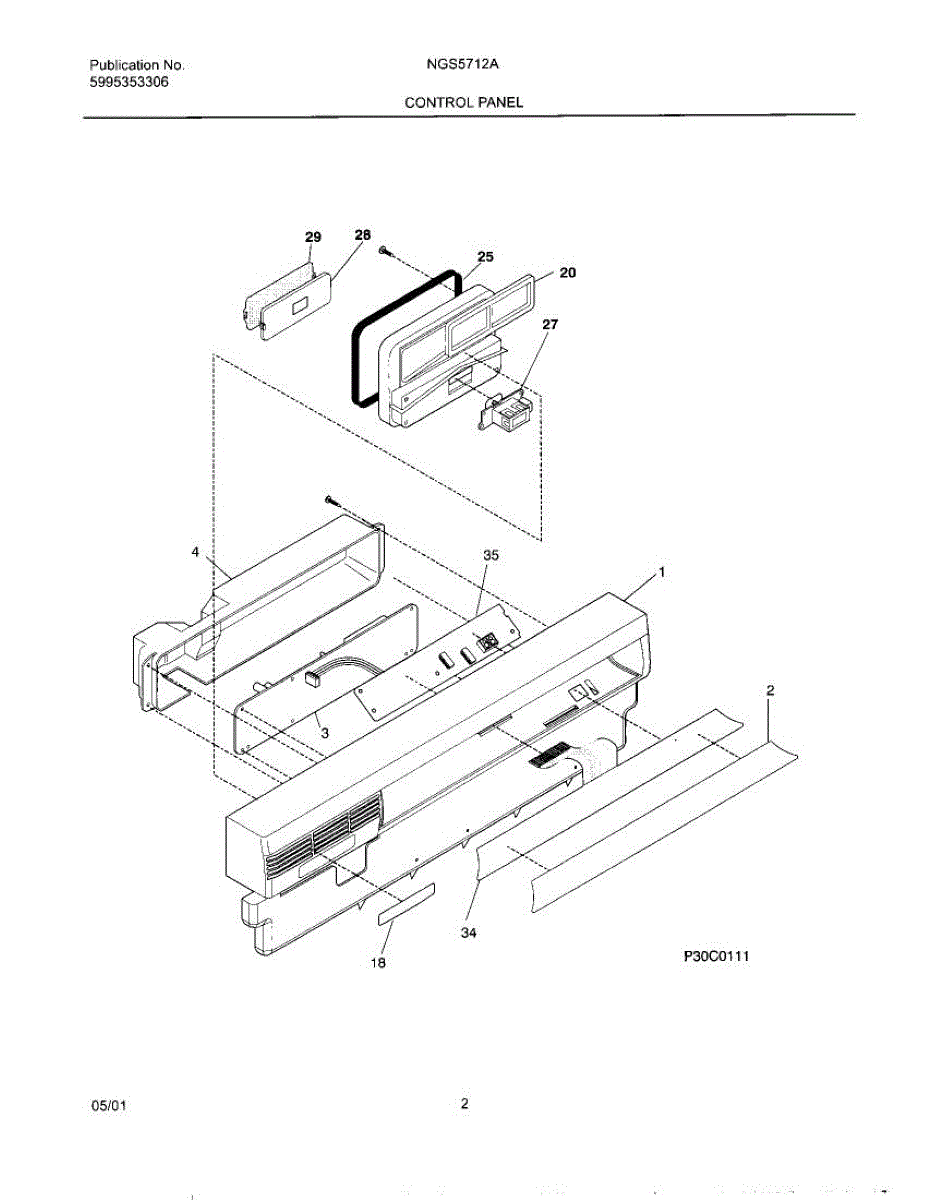 Publication No.
5995353306

NGS5712A

CONTROL PANEL

29
28
25
20
27
4
35
1
2
3
34
18
P30C0111

05/01

2