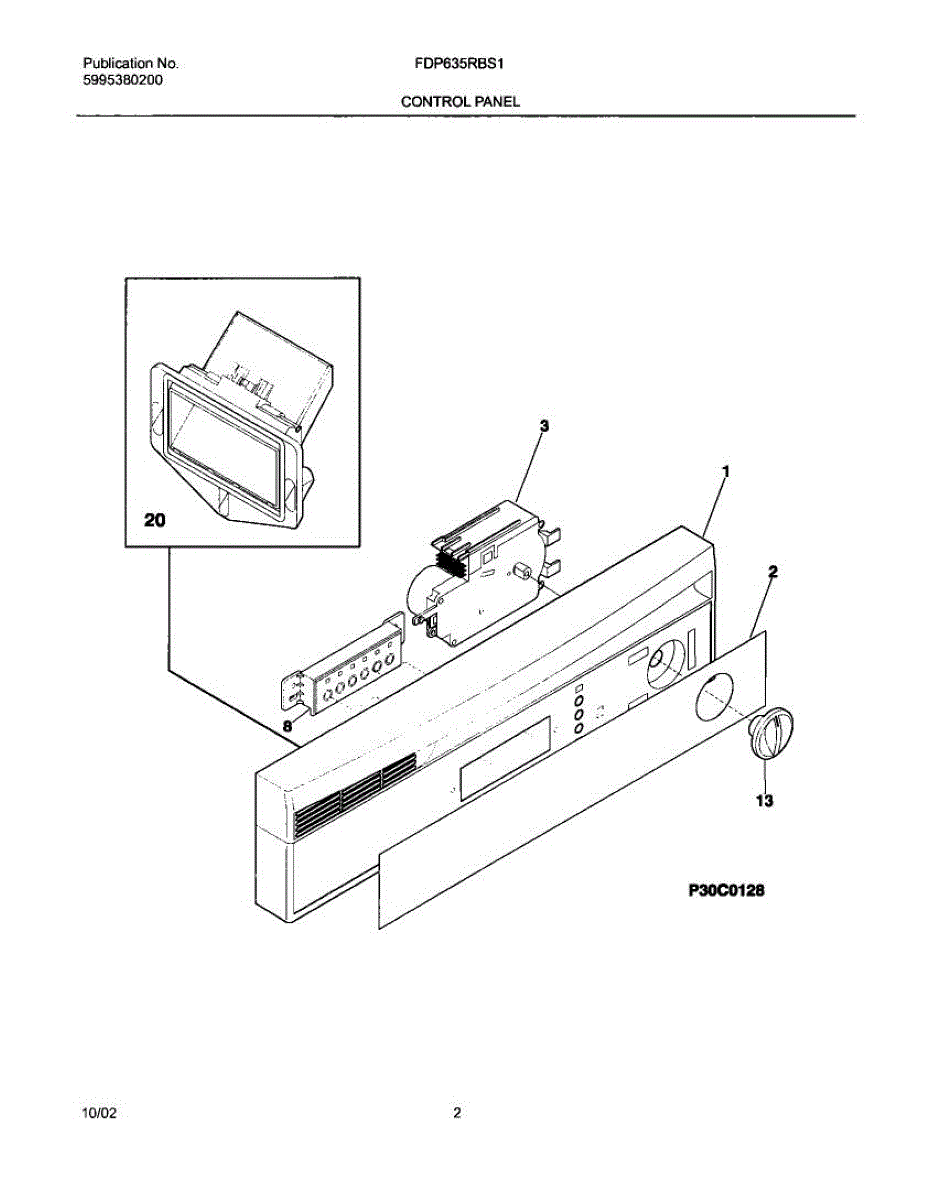 Publication No.
5995380200

FDP635RBS1

CONTROL PANEL

20

3

1

2

8

13

P30C0128

10/02

2