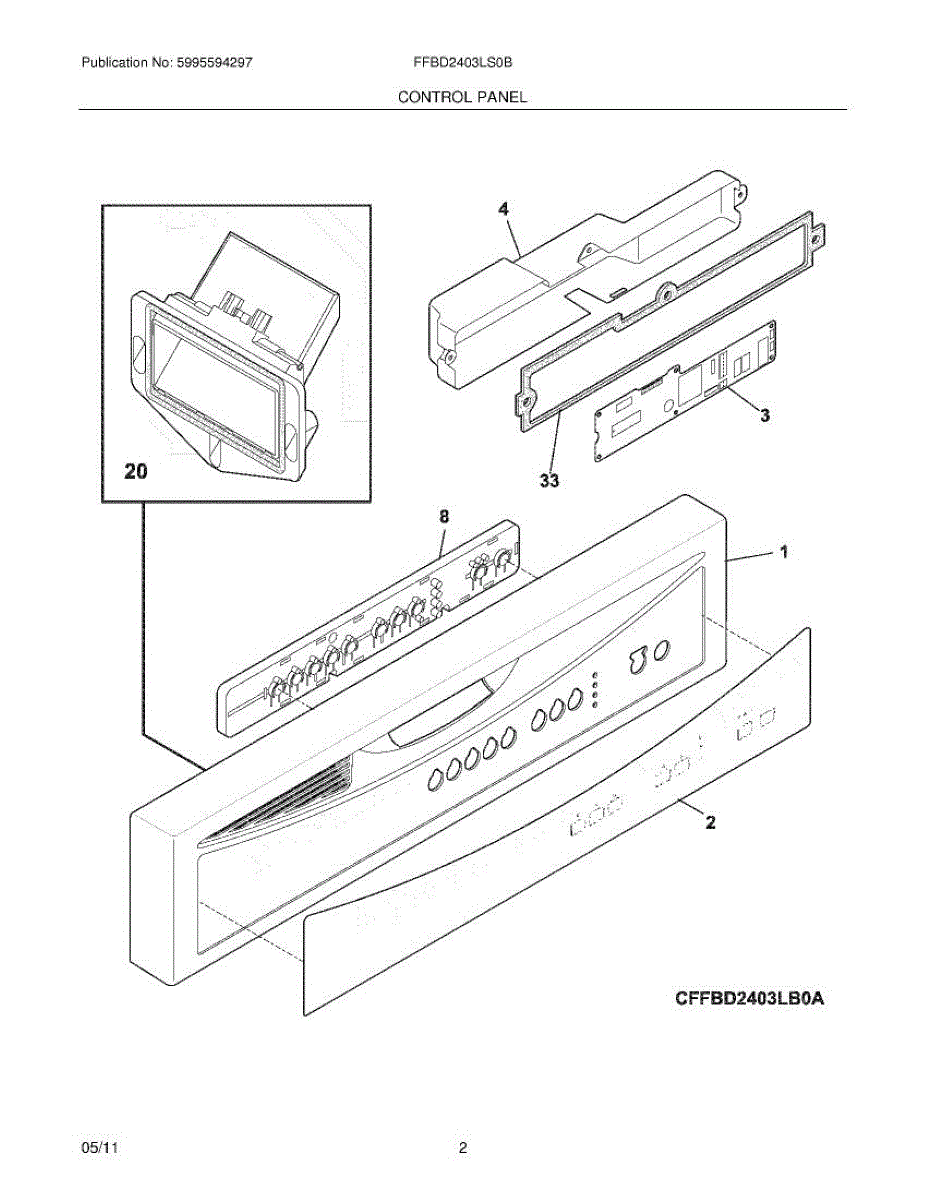 Publication No: 5995594297 FFBD2403LS0B

CONTROL PANEL

4

20

3

33

8

1

2

CFFBD2403LB0A

05/11 2