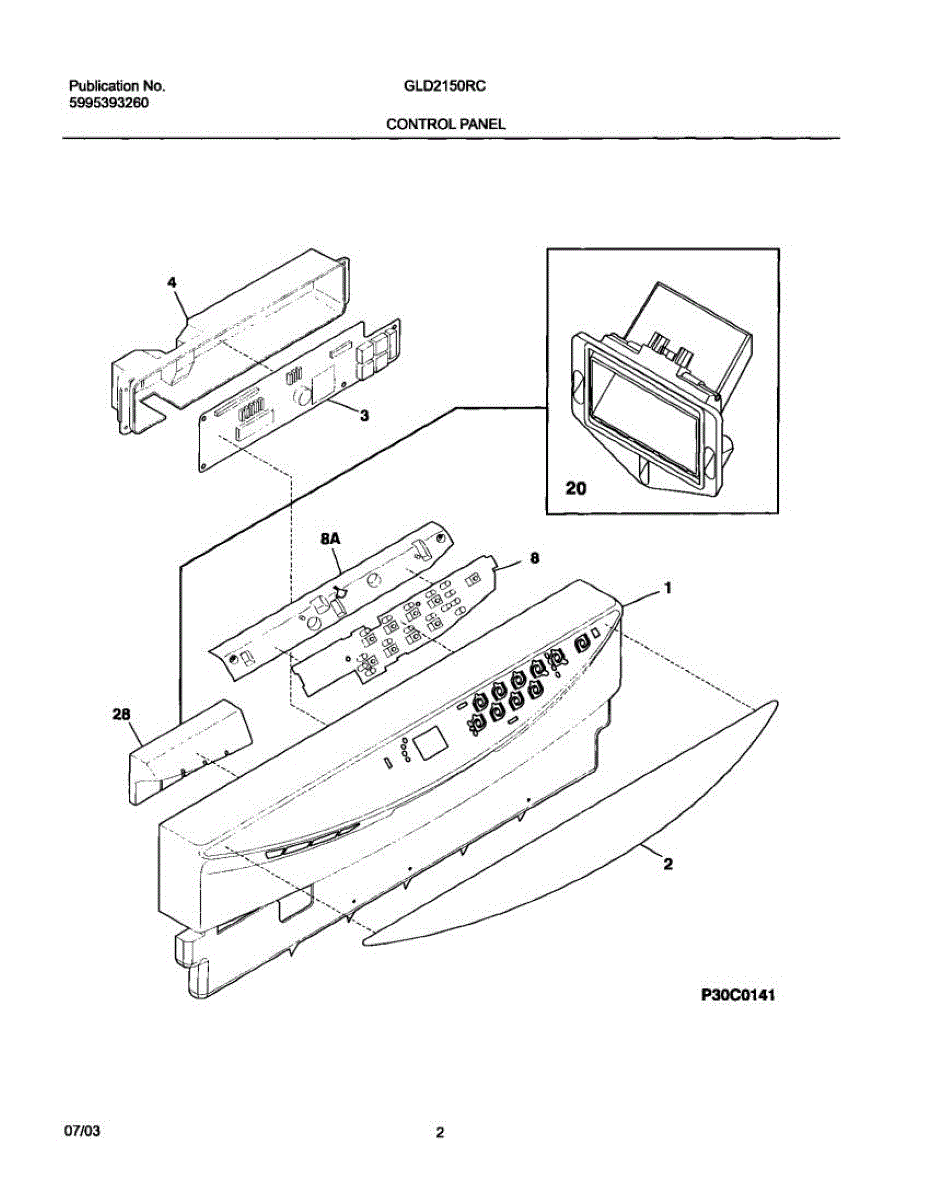 Publication No.
5995393260

GLD2150RC

CONTROL PANEL

4

3

20

8A

8

1

28

2

P30C0141

07/03

2