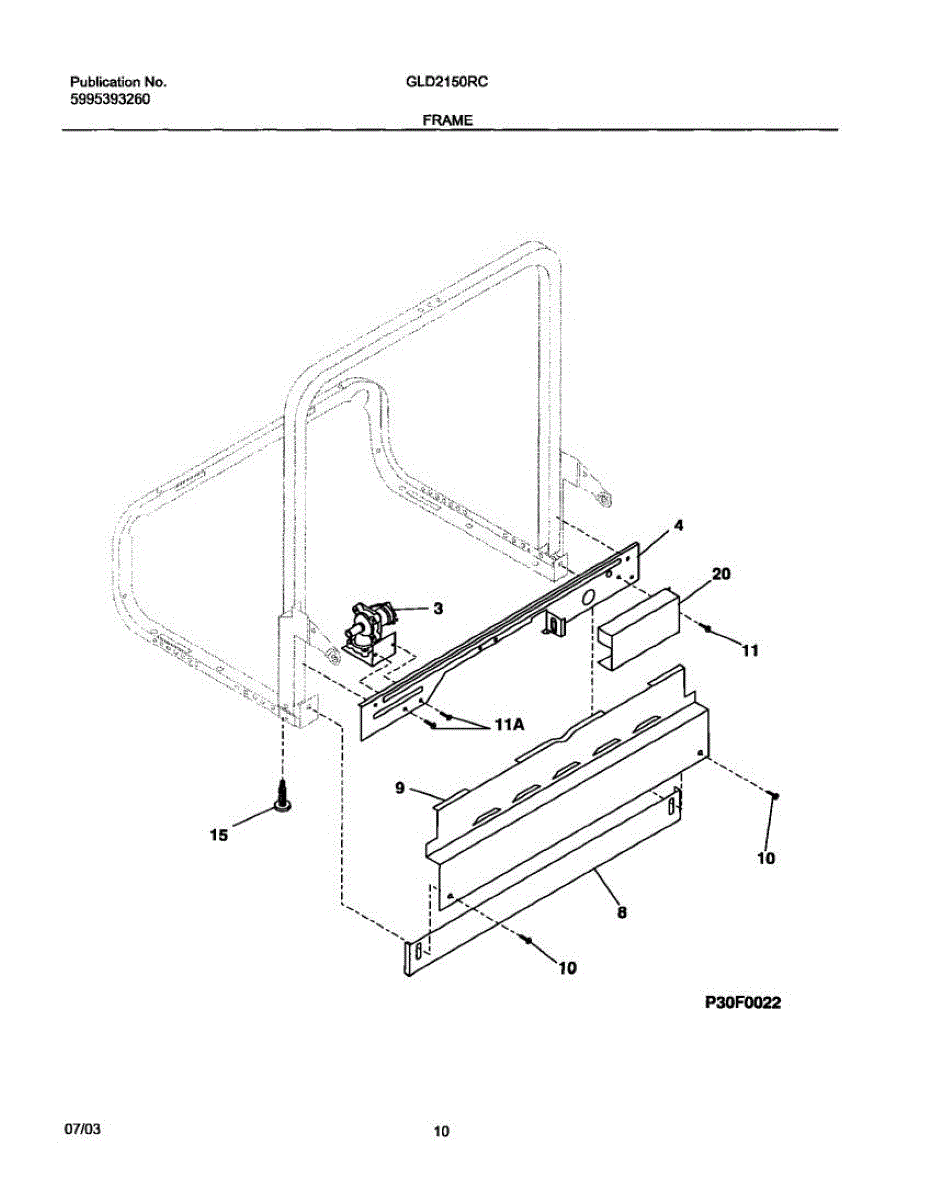 Publication No.
5995393260

GLD2150RC

FRAME

4

20

3

11

11A

9

15

10

8

10

P30F0022

07/03

10