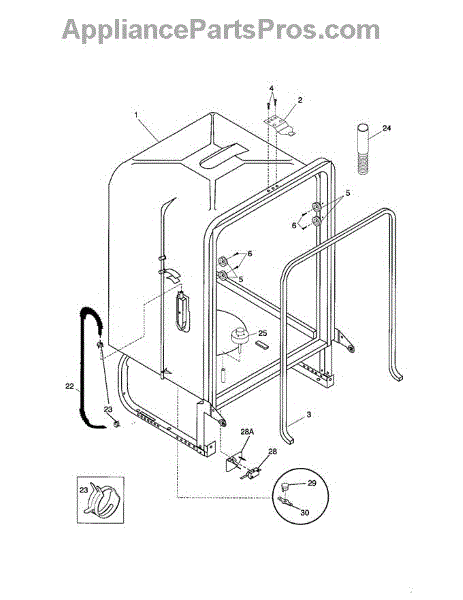 AppliancePartsPros.com

4
2
1
24
5
6
6
5
25
22
23
3
28A
28
23
29
30