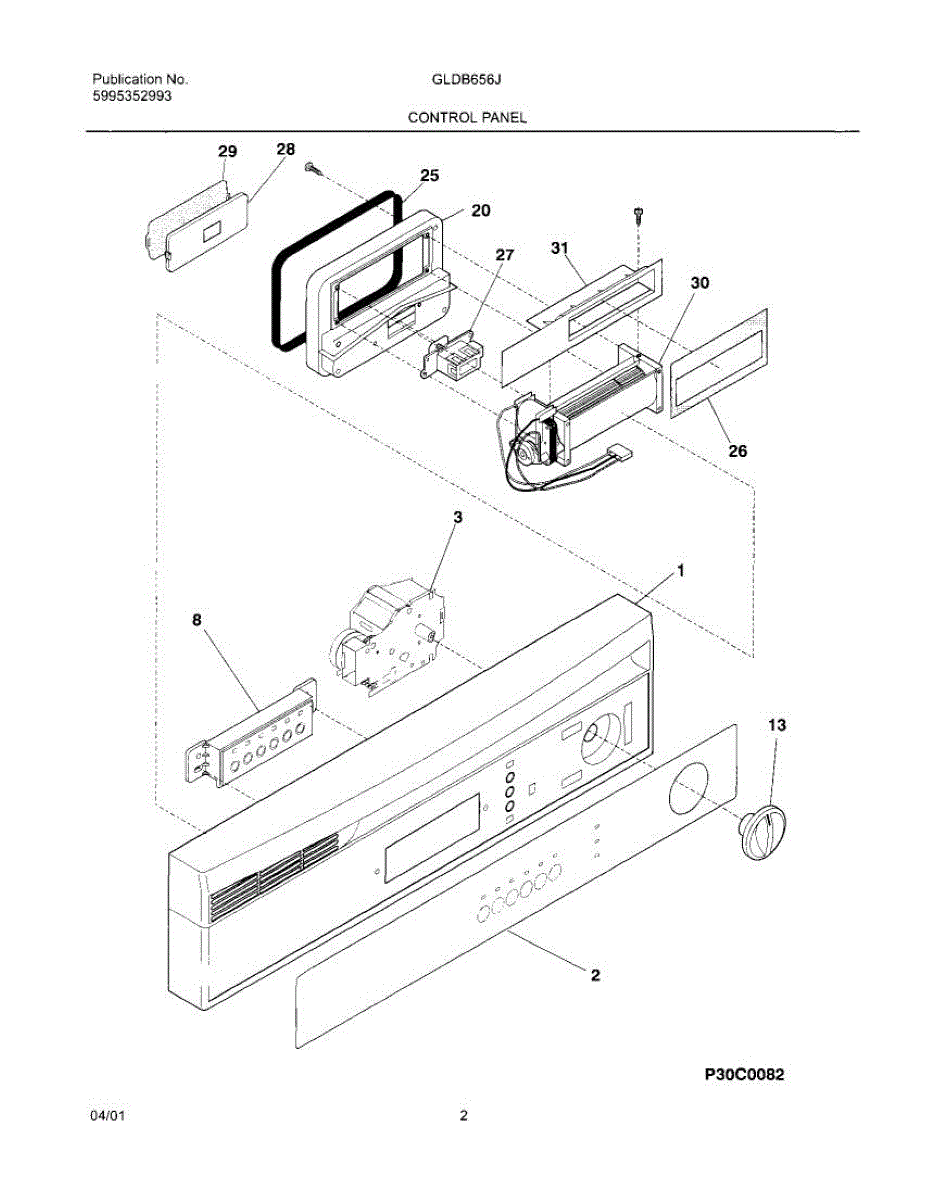 Publication No.
5995352993

GLDB656J

CONTROL PANEL

29
28
25
20
27
31
30
26
3
1
8
13
2

P30C0082

04/01

2