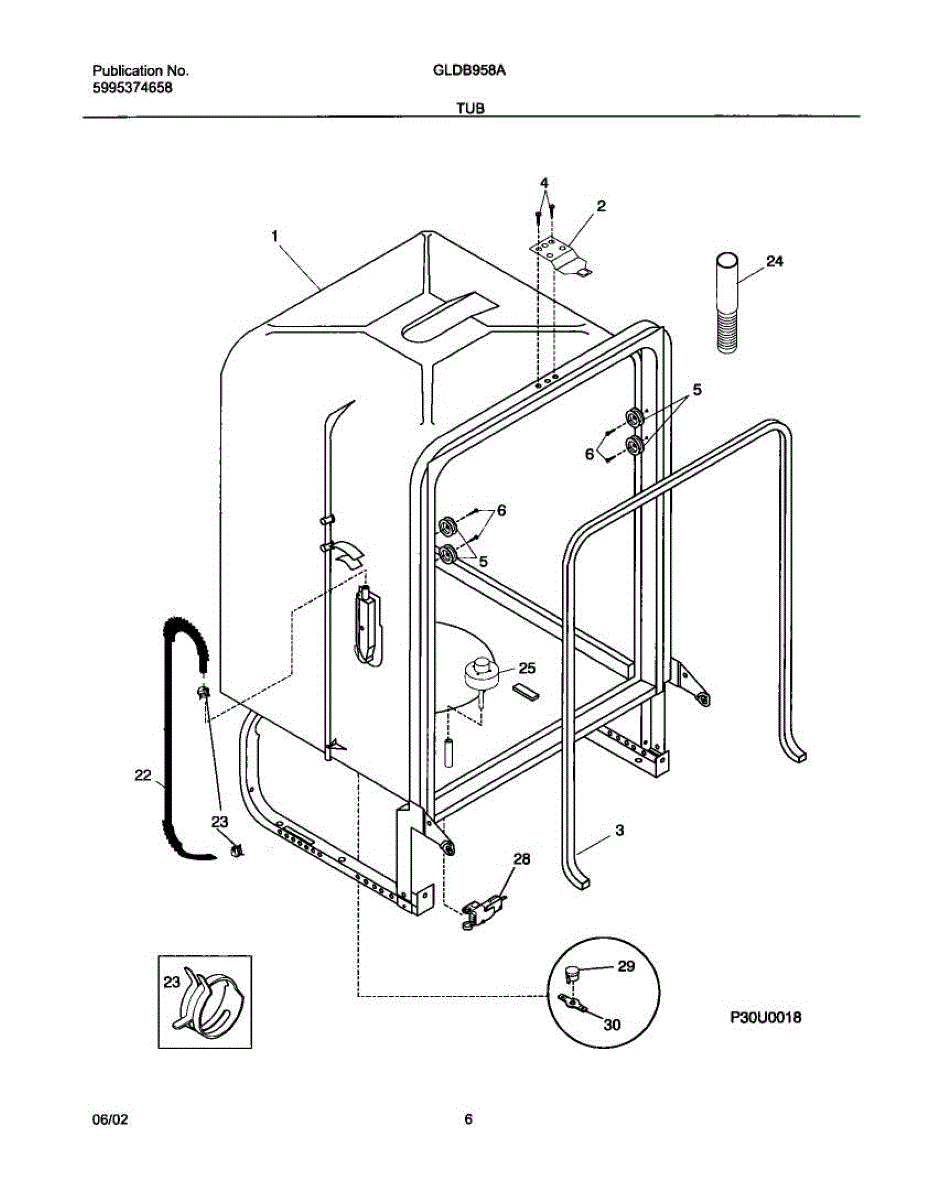 Publication No.
5995374658

GLDB958A

TUB

4
2
1
24
5
6
6
5
25
22
23
3
28
23
29
30
P30U0018

06/02

6