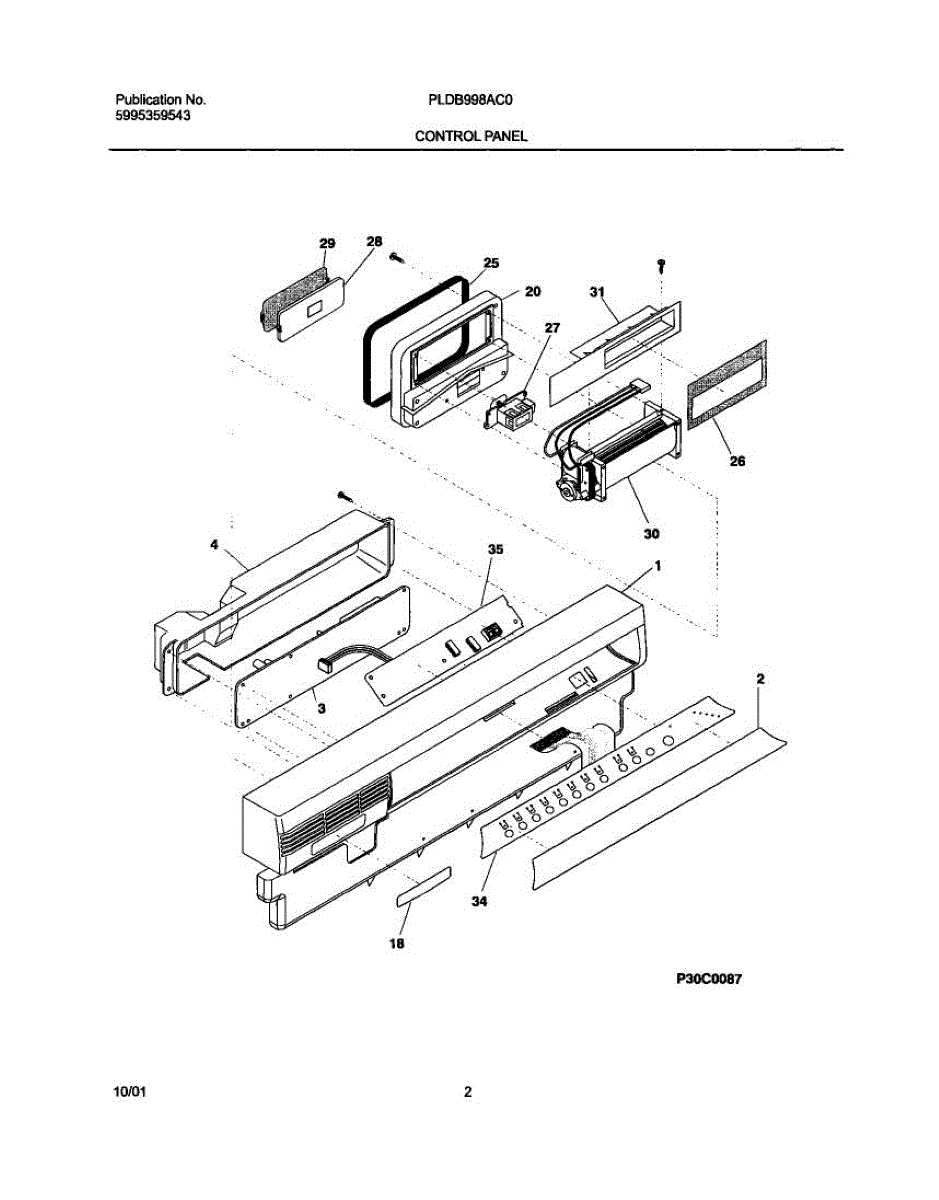 Publication No.
5995359543

PLDB998AC0

CONTROL PANEL

29
28
25
20
31
27
26
30
4
35
1
3
2
34
18

P30C0087

10/01

2