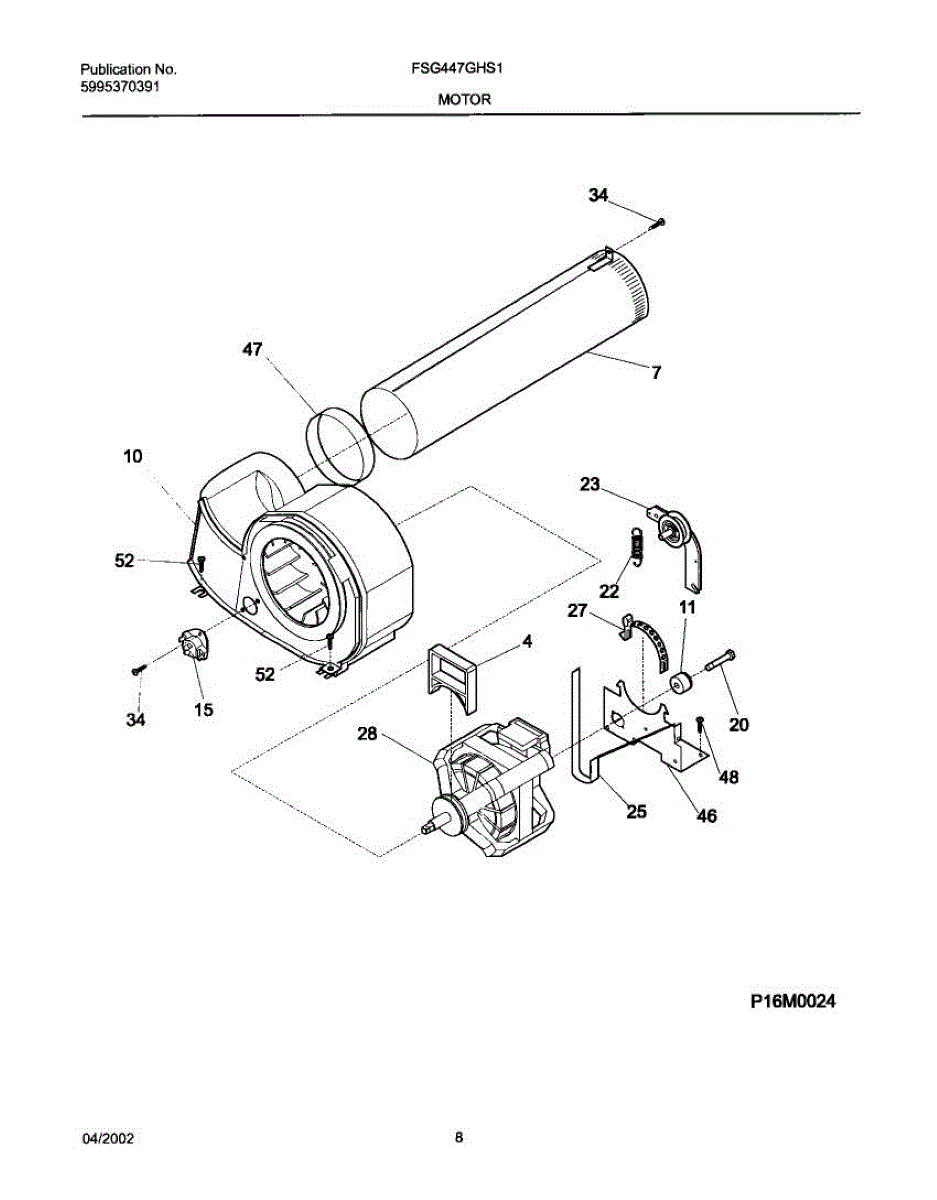 Publication No.
5995370391

FSG447GHS1

MOTOR

34
47
7
10
23
52
22
27
11
4
52
34
15
20
28
48
25
46

P16M0024

04/2002

8