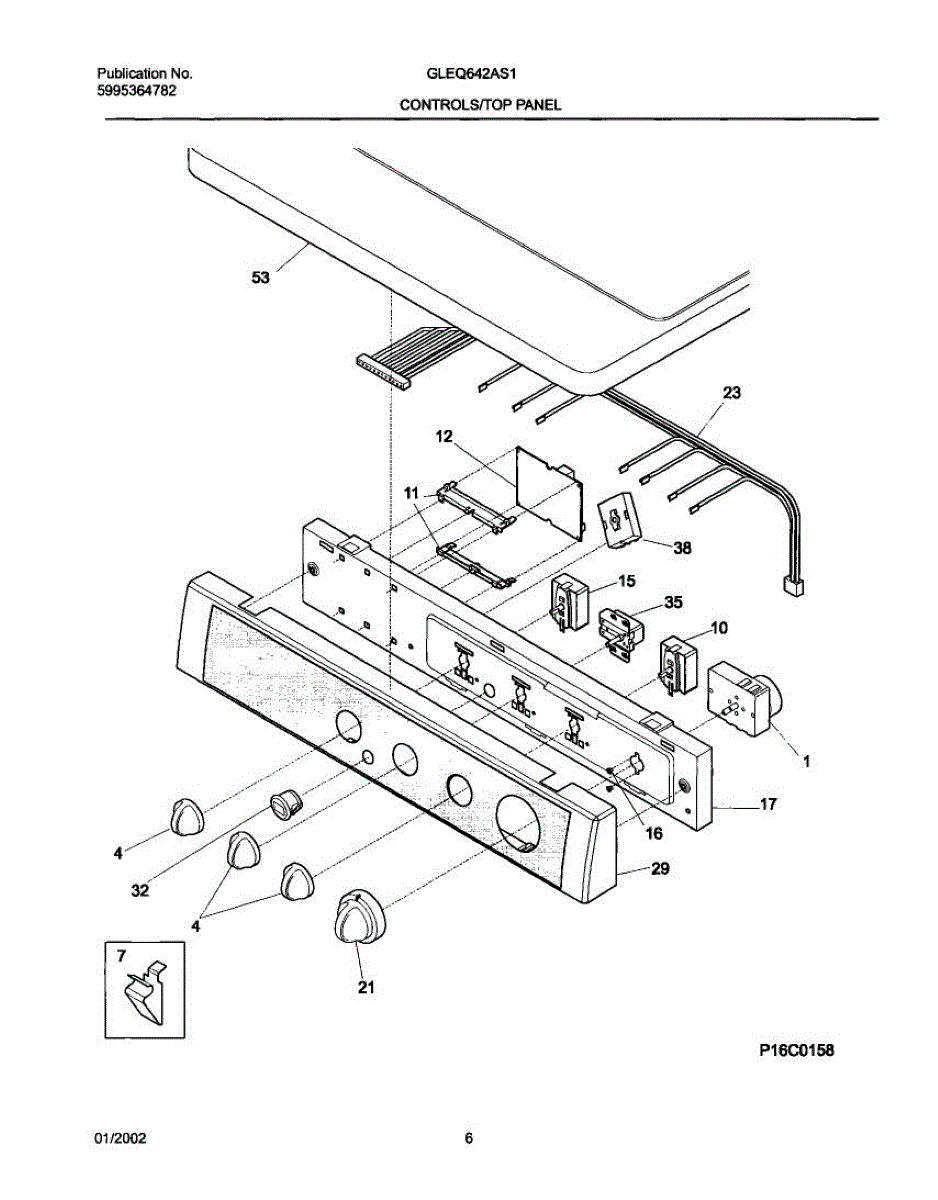 Publication No.
5995364782

GLEQ642AS1

CONTROLS/TOP PANEL

53
23
12
11
38
15
35
10
1
17
16
29
4
32
4
21
7

P16C0158

01/2002

6