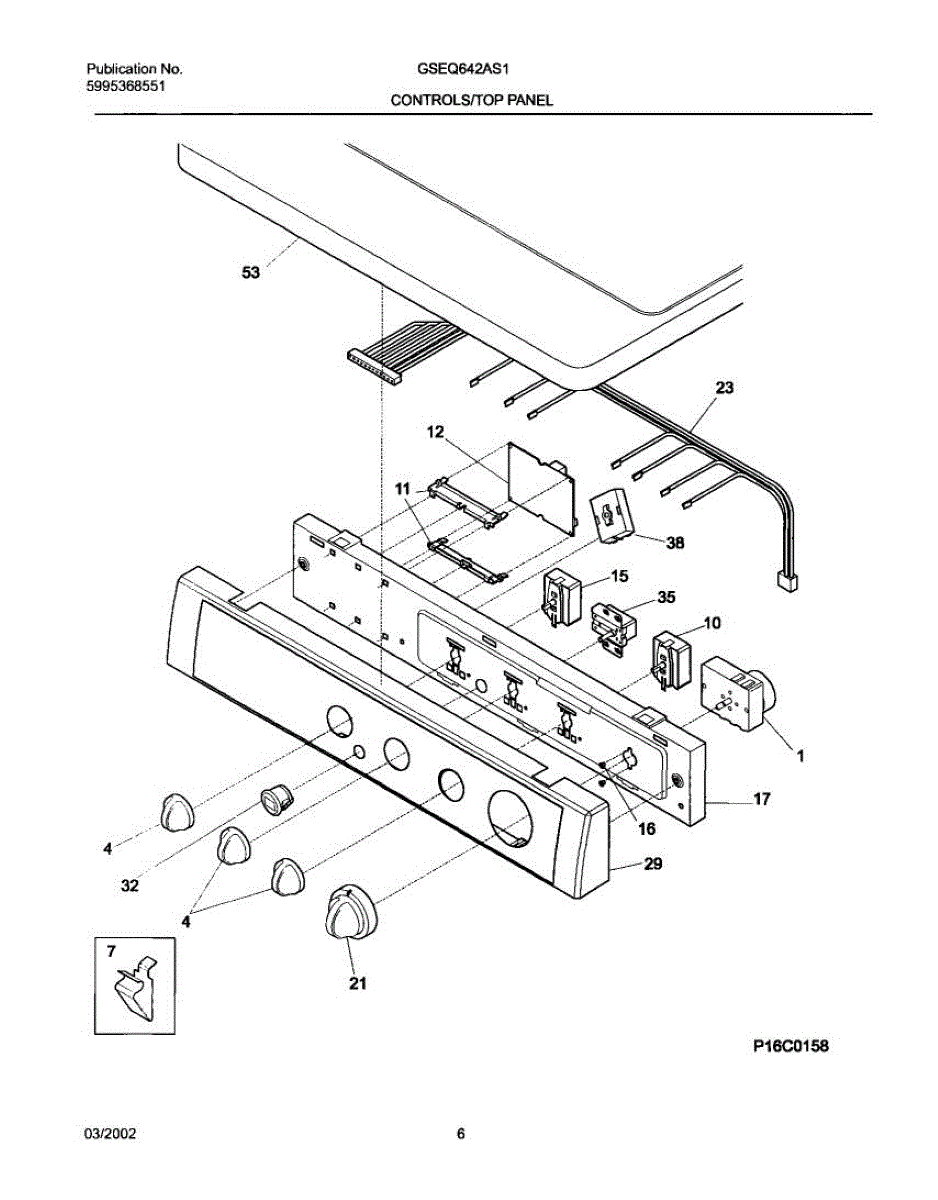 Publication No.
5995368551

GSEQ642AS1

CONTROLS/TOP PANEL

53
23
12
11
38
15
35
10
1
17
16
29
4
32
4
21
7

P16C0158

03/2002

6