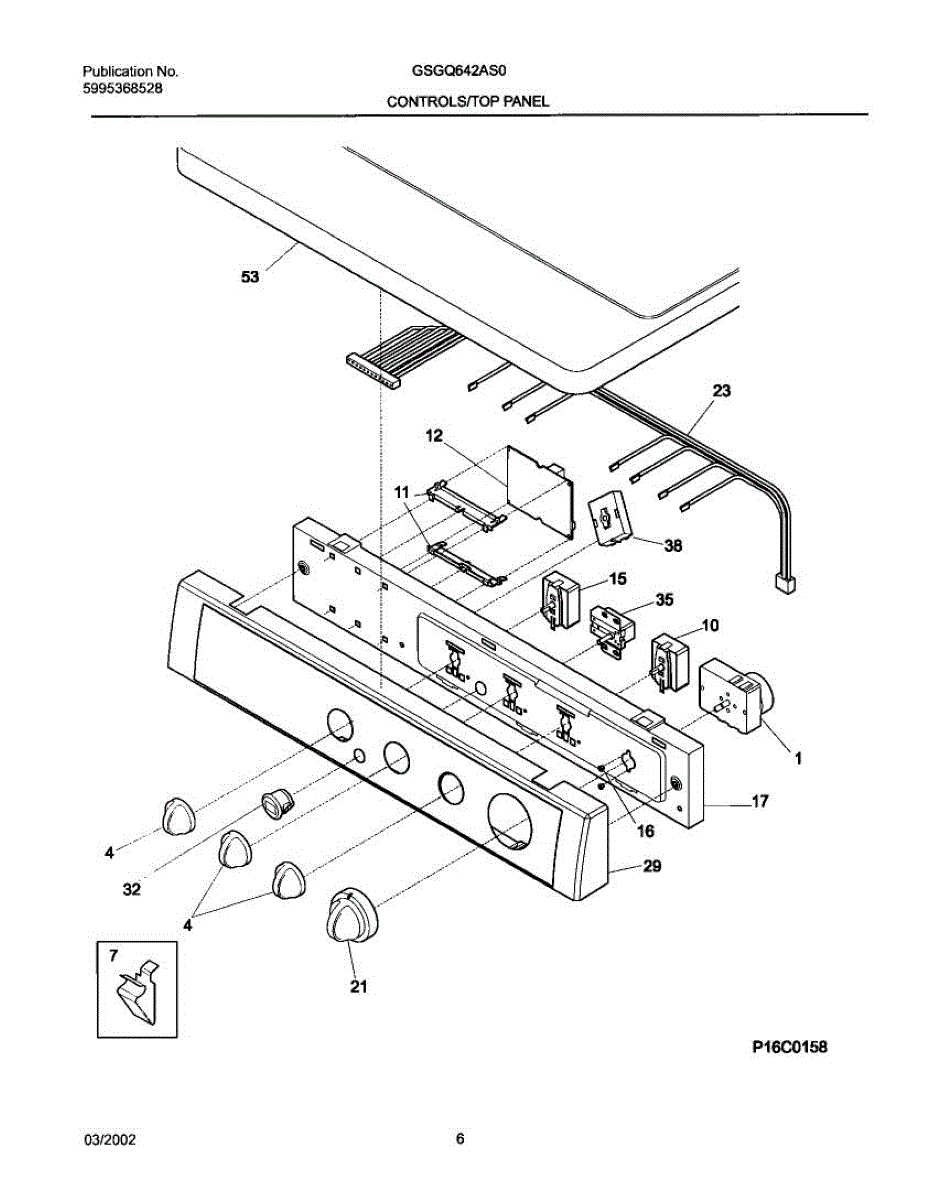 Publication No.
5995368528

GSGQ642AS0

CONTROLS/TOP PANEL

53

23

12

11

38

15

35

10

1

17

16

29

4

32

4

21

7

P16C0158

03/2002

6