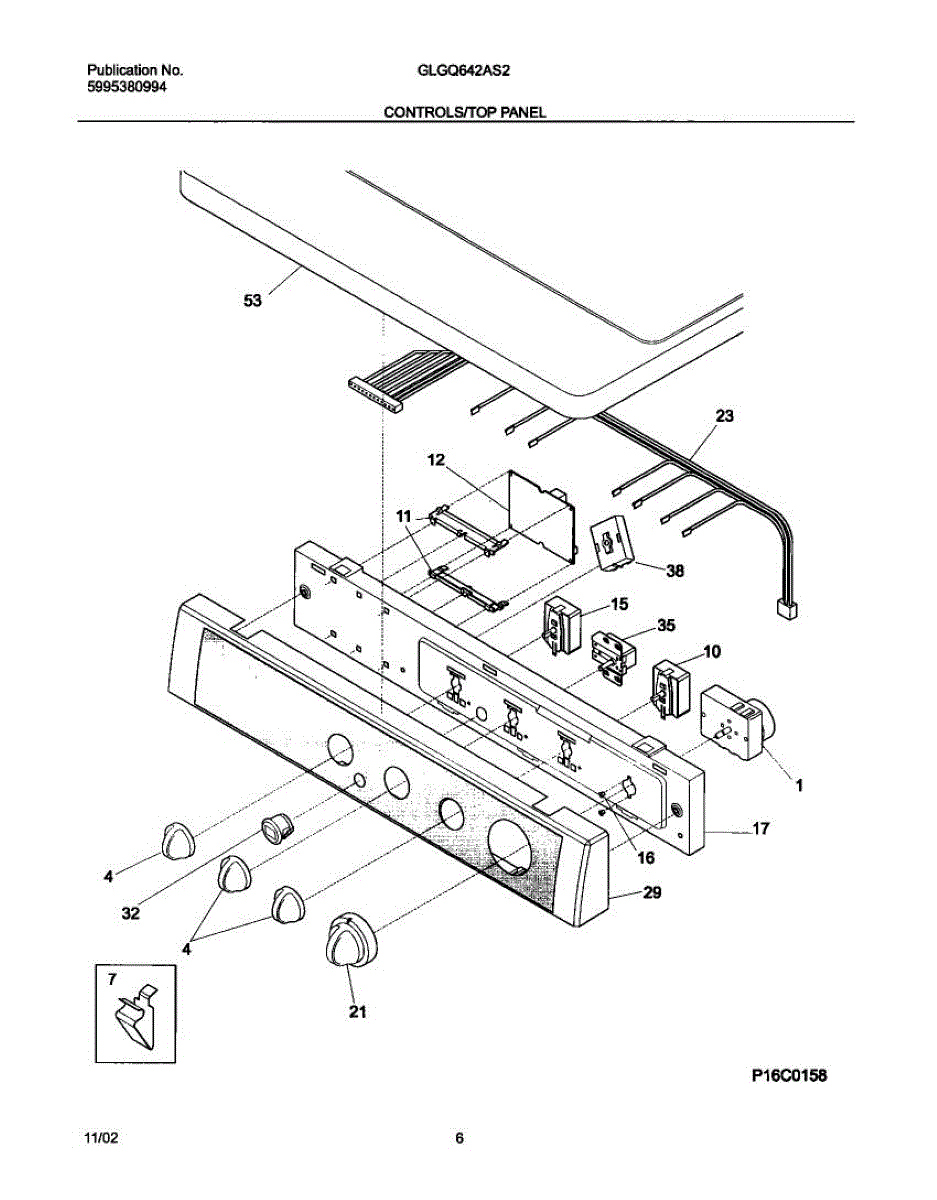 Publication No.
5995380994

GLGQ642AS2

CONTROLS/TOP PANEL

53
23
12
11
38
15
35
10
1
17
16
29
4
32
4
21
7

P16C0158

11/02

6