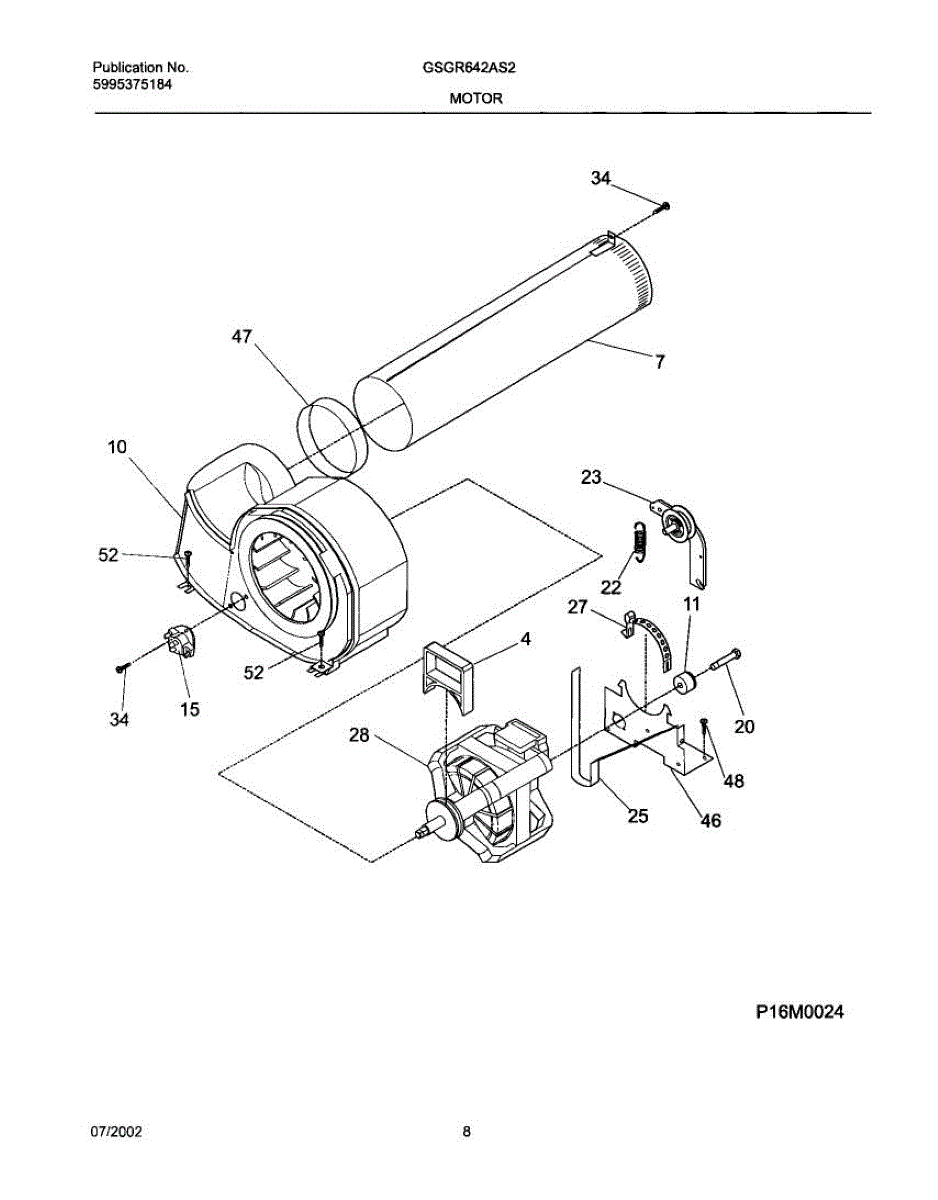 Publication No.
5995375184

GSGR642AS2

MOTOR

34

47

7

10

23

52

22

27

11

4

52

34

15

20

28

48

25

46

P16M0024

07/2002

8