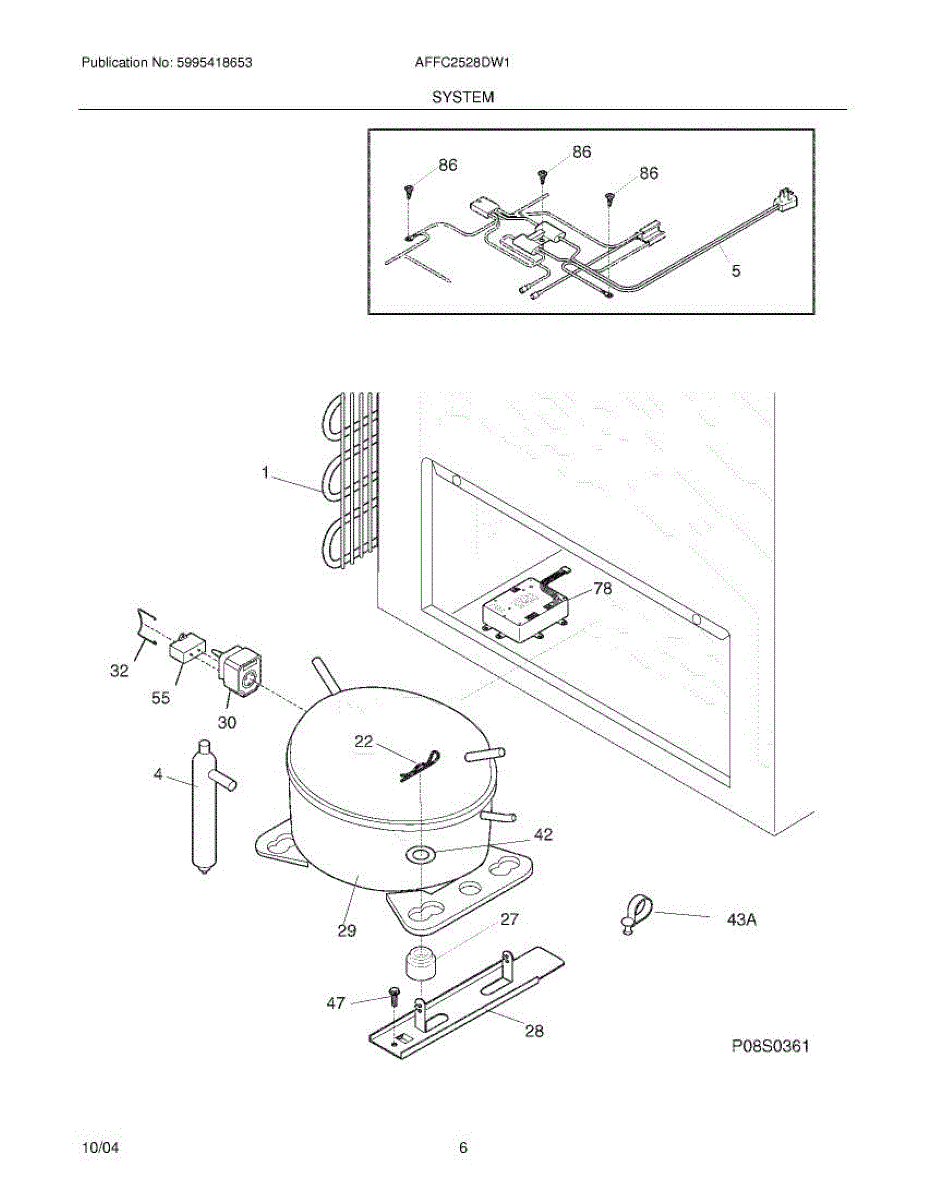 Publication No: 5995418653

AFFC2528DW1

SYSTEM

86
86
86
5

1
78
32
55
30
22
4
42
29
27
43A
47
28

P08S0361

10/04

6