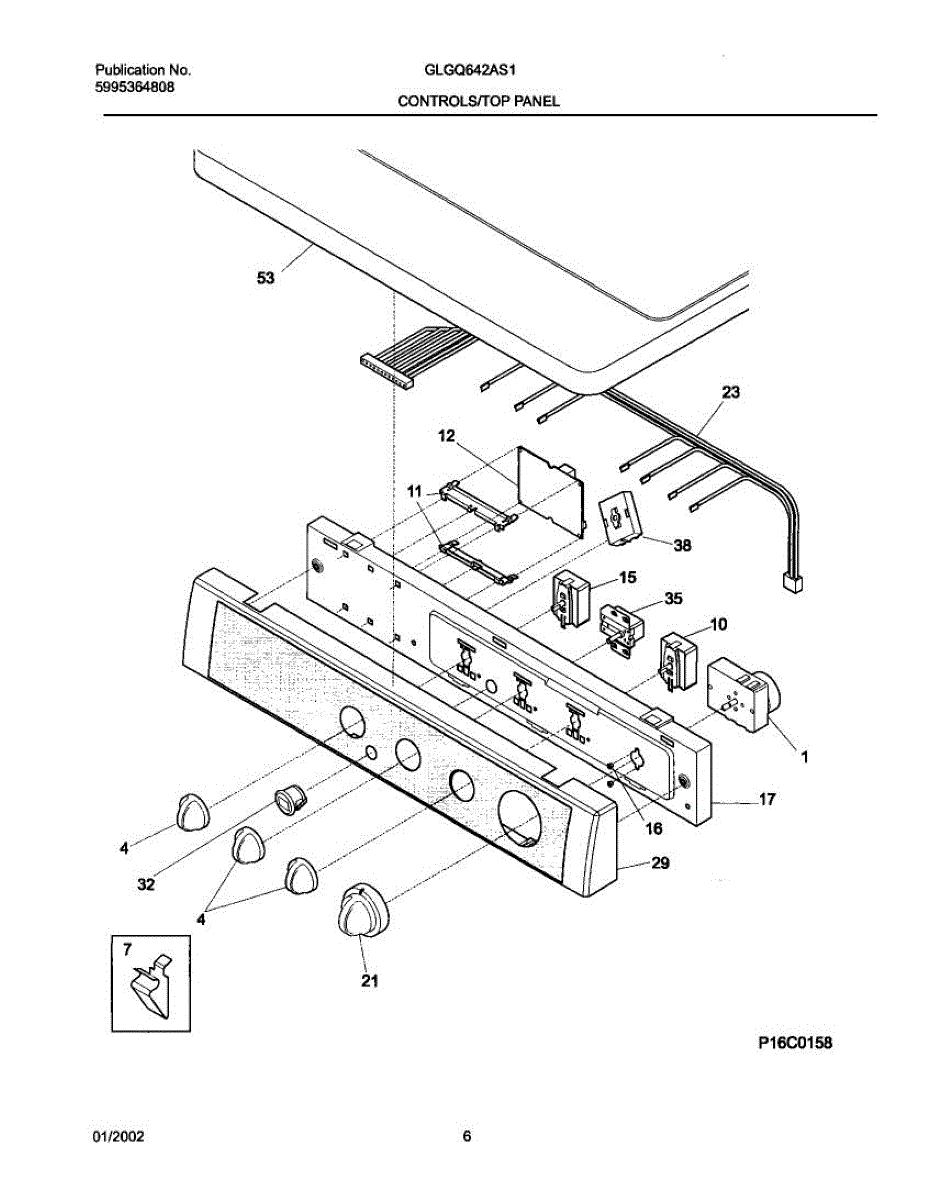 Publication No.
5995364808

GLGQ642AS1

CONTROLS/TOP PANEL

53
23
12
11
38
15
35
10
1
17
16
29
4
32
4
21
7

P16C0158

01/2002

6