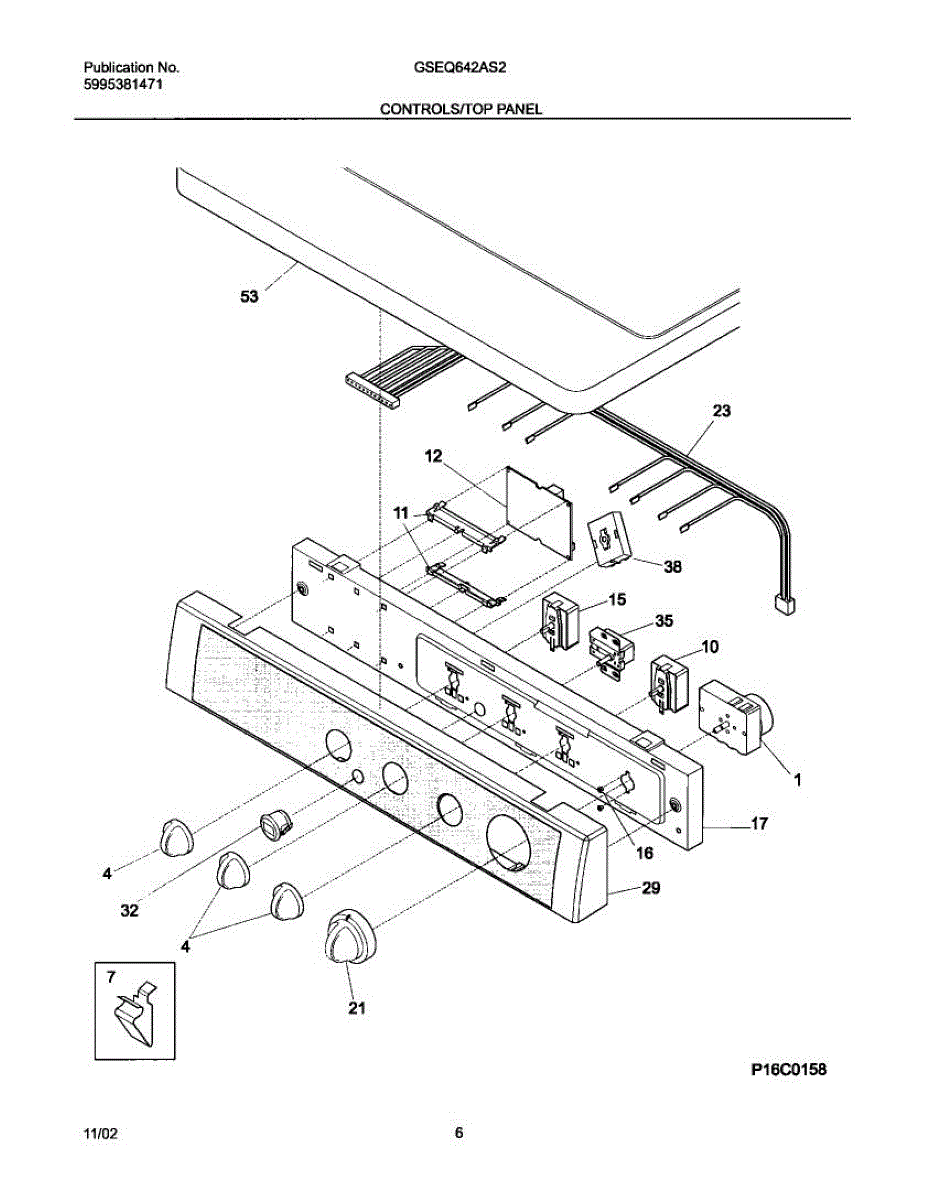 Publication No.
5995381471

GSEQ642AS2

CONTROLS/TOP PANEL

53

23

12

11

38

15

35

10

1

17

16

29

4

32

4

21

7

P16C0158

11/02

6