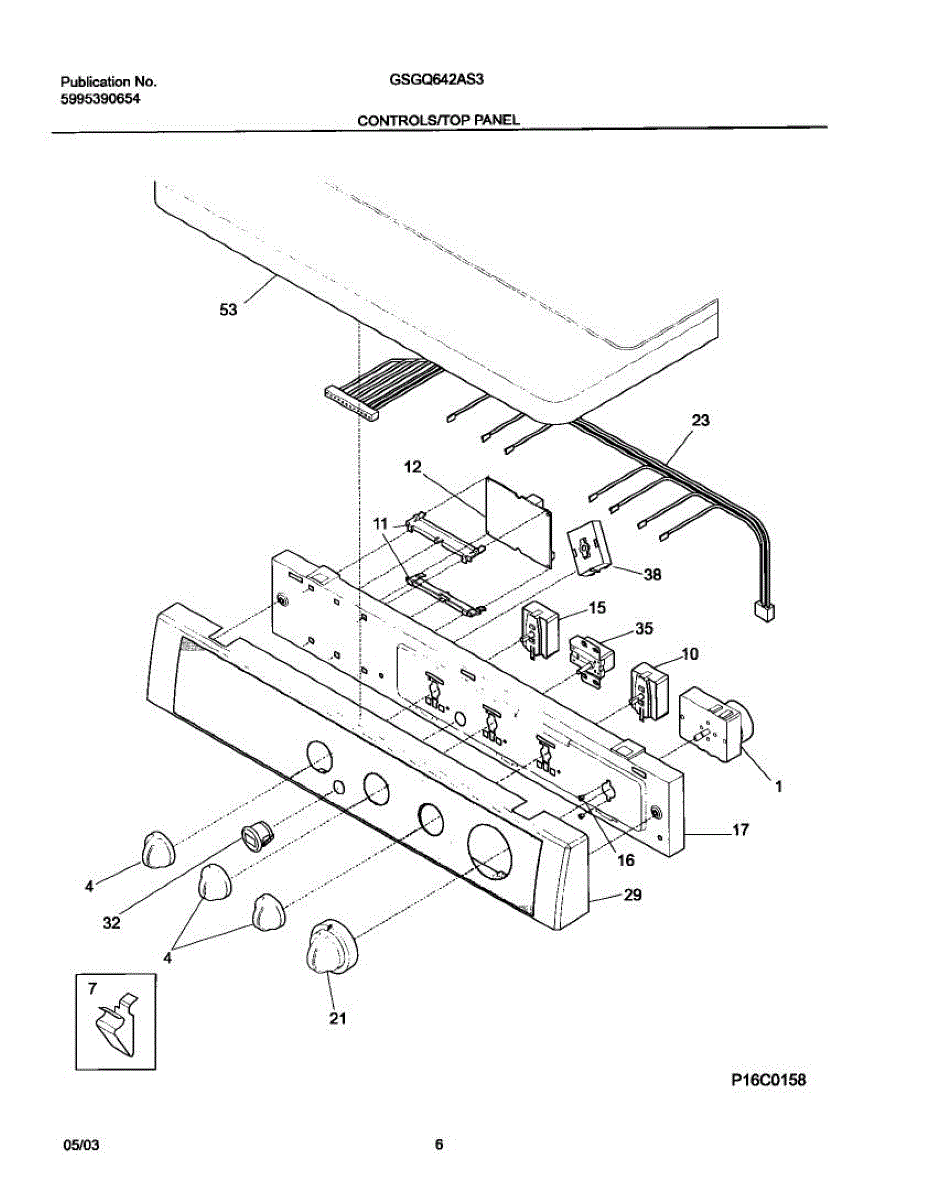 Publication No.
5995390654

GSGQ642AS3

CONTROLS/TOP PANEL

53
23
12
11
38
15
35
10
1
17
16
29
4
32
4
21
7

P16C0158

05/03

6