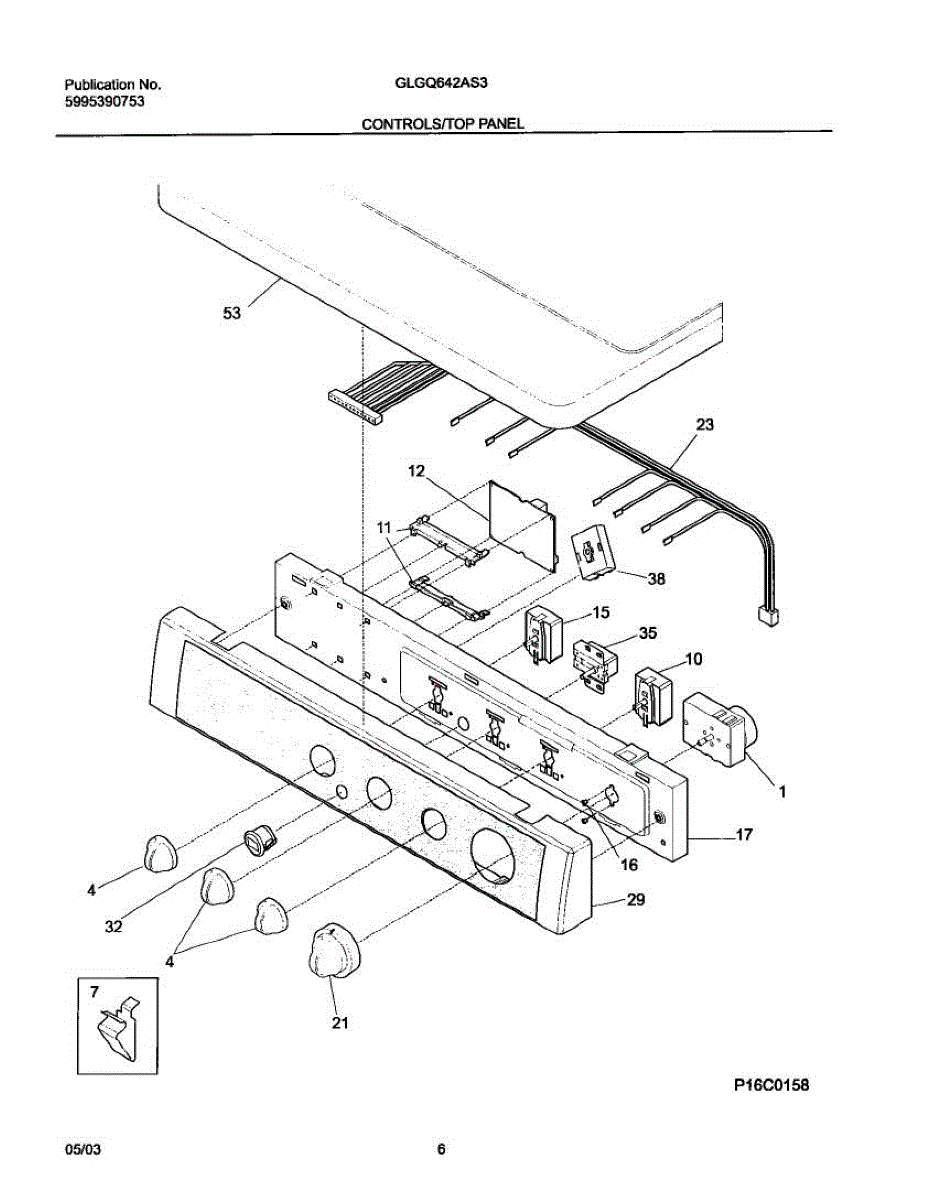 Publication No.
5995390753

GLGQ642AS3

CONTROLS/TOP PANEL

53
23
12
11
38
15
35
10
1
17
16
29
4
32
4
21
7

P16C0158

05/03

6