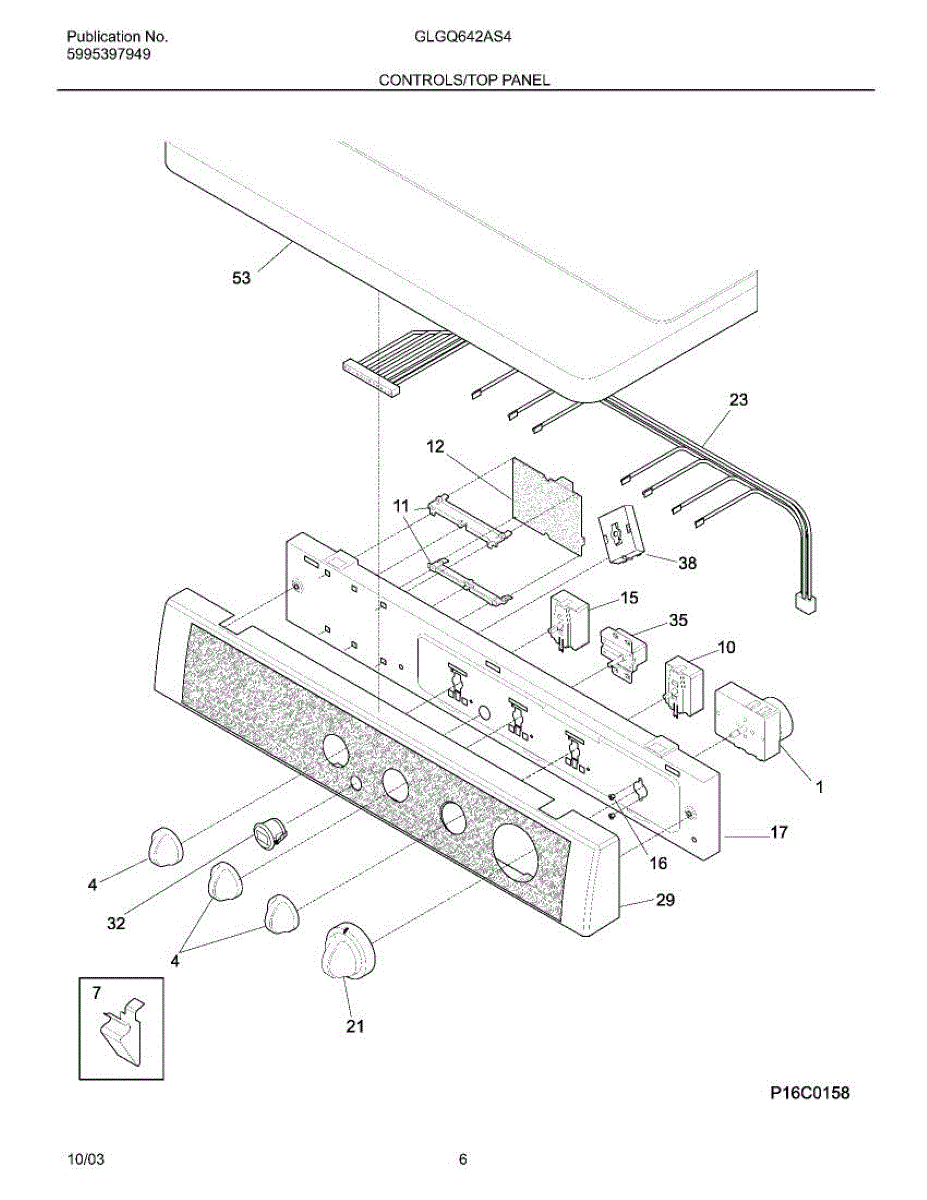 Publication No.
5995397949

GLGQ642AS4

CONTROLS/TOP PANEL

53

23

12

11

38

15

35

10

1

17

16

29

4

32

4

21

7

P16C0158

10/03

6