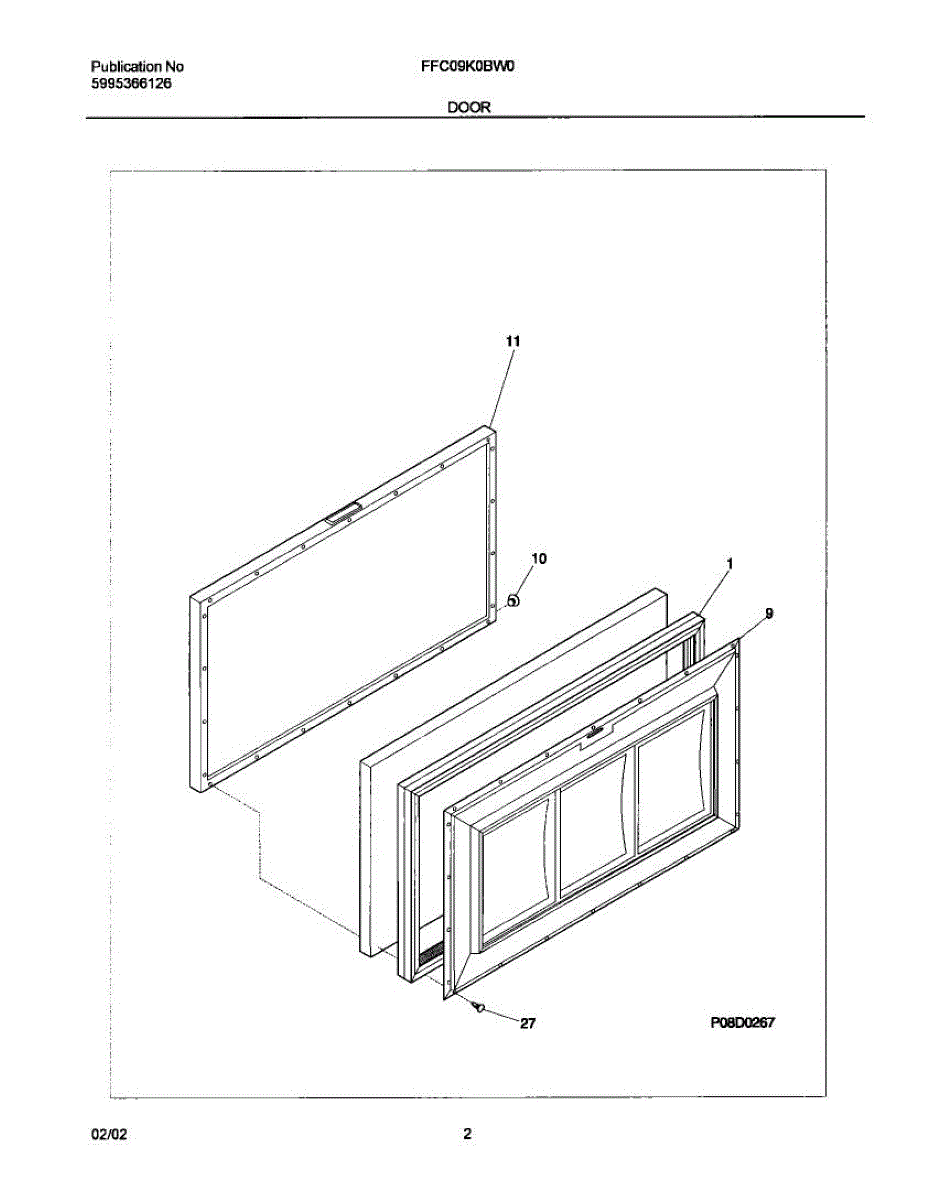 Publication No
5995366126

FFC09K0BW0

DOOR

11

10

1

9

27

P08D0267

02/02

2