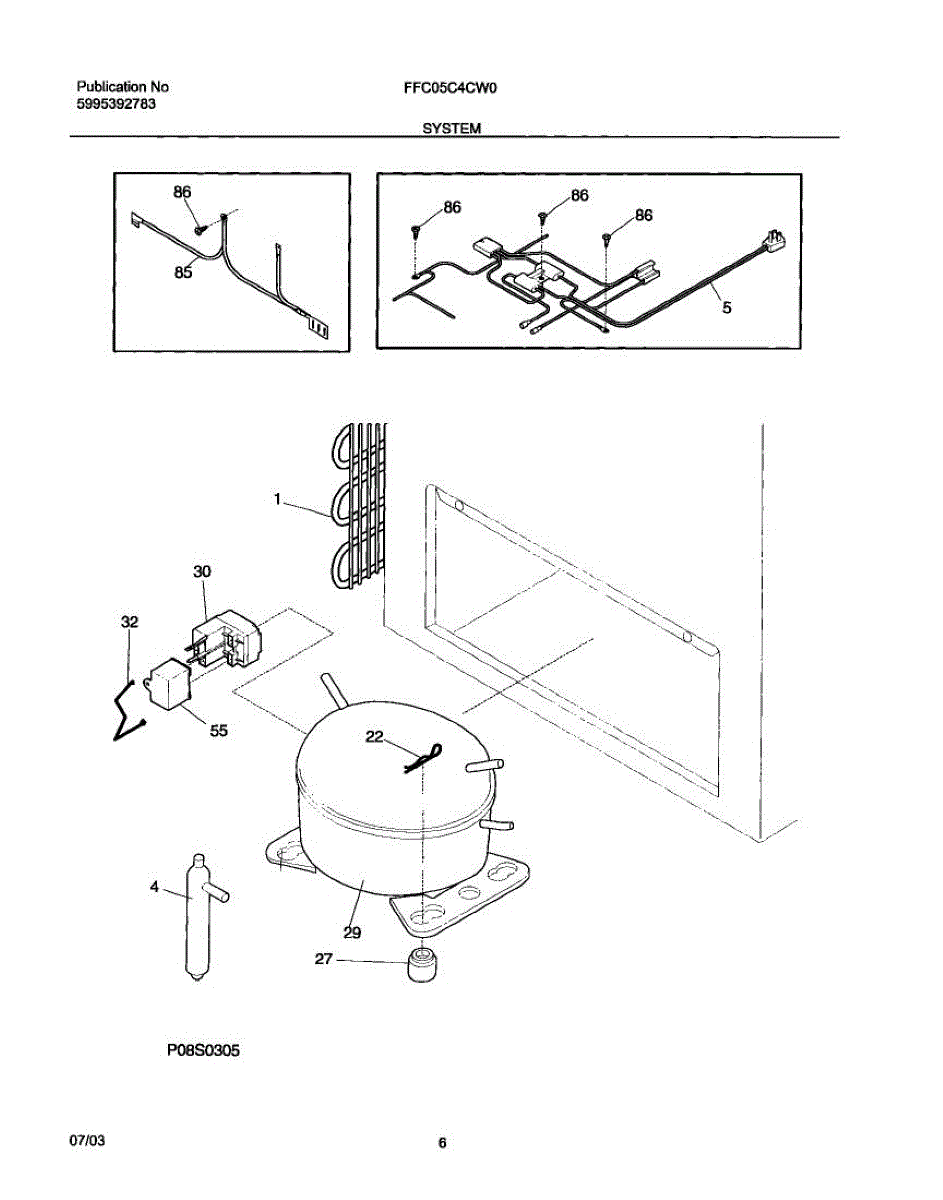 Publication No
5995392783

FFC05C4CW0

SYSTEM

86
85

86
86
86
5

1
30
32
55
22
4
29
27

P08S0305

07/03

6