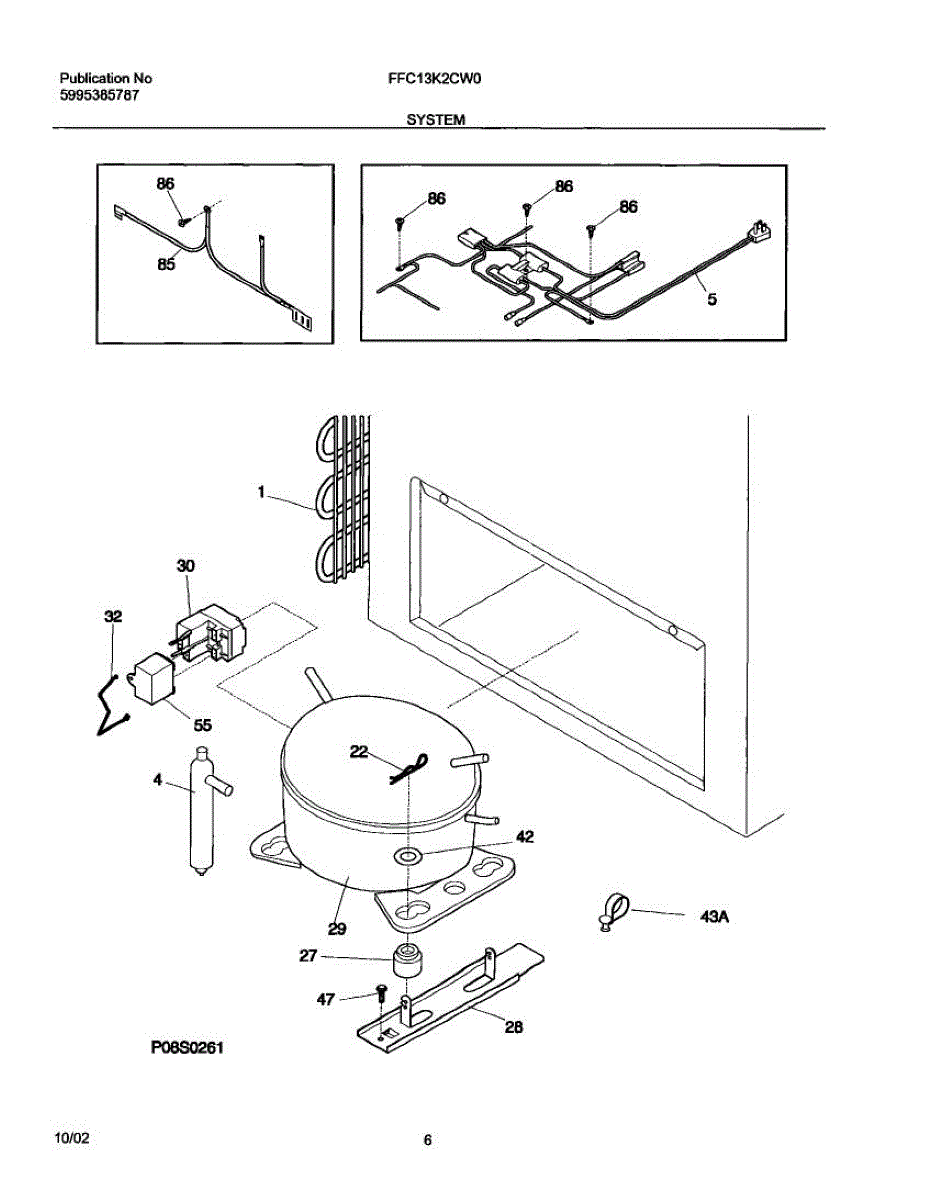 Publication No
5995385787

FFC13K2CW0

SYSTEM

86
85

86
86
86
5

1
30
32
55
4
22
42
29
43A
27
47
28

P08S0261

10/02

6