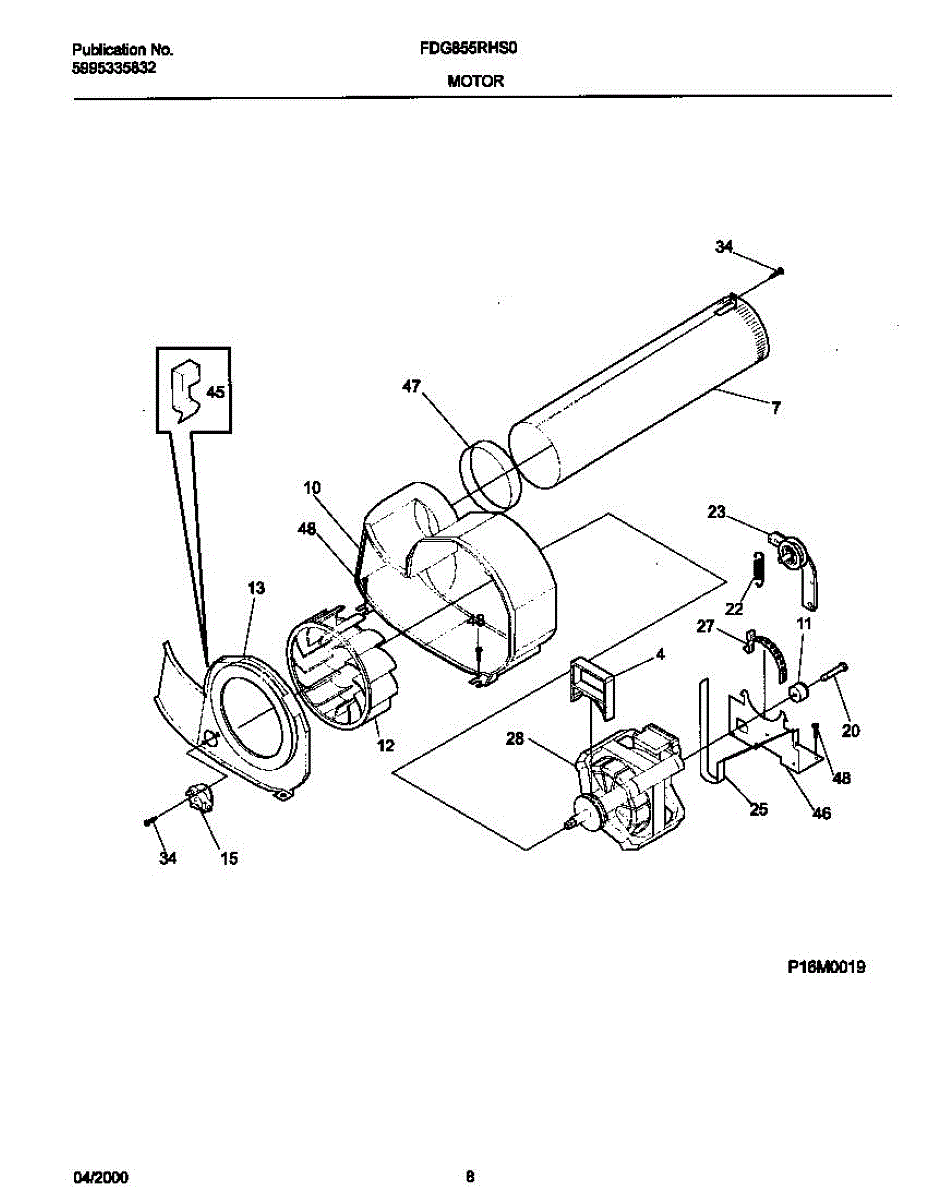 Publication No.
5995335832

FDG855RHS0

MOTOR

34
45
47
7
10
48
23
22
13
48
27
11
4
20
12
28
48
25
46
34
15

P16M0019

04/2000

8