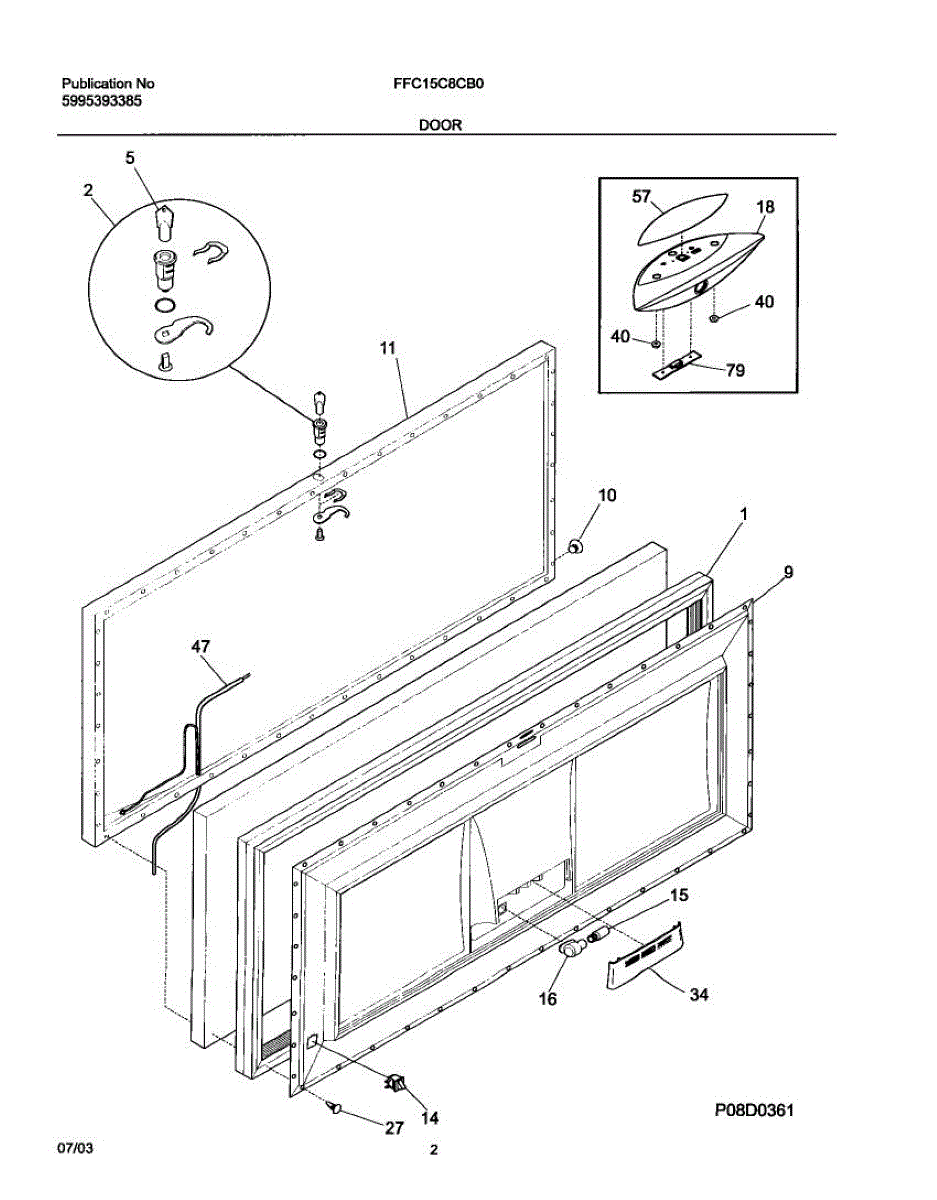 Publication No
5995393385

FFC15C8CB0

DOOR

5
2
57
18
40
40
79
11
10
1
9
47
15
16
34
14
27

P08D0361

07/03

2